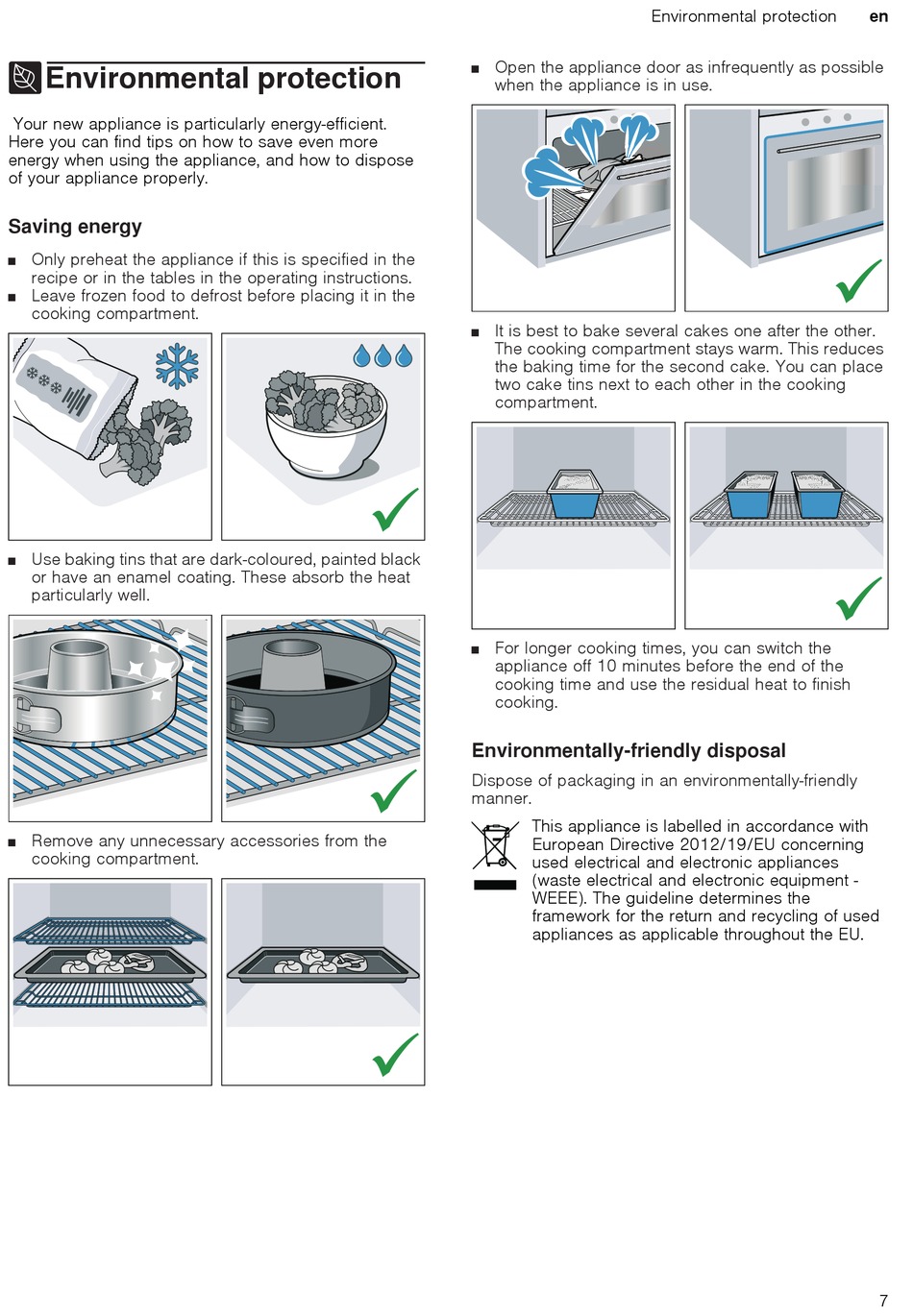 Environmental protection en

Environmental protection

Your new appliance is particularly energy-efficient. Here you can find tips on how to save even more energy when using the appliance, and how to dispose of your appliance properly.

Saving energy

■ Only preheat the appliance if this is specified in the recipe or in the tables in the operating instructions.
■ Leave frozen food to defrost before placing it in the cooking compartment.

■ Use baking tins that are dark-coloured, painted black or have an enamel coating. These absorb the heat particularly well.

■ Remove any unnecessary accessories from the cooking compartment.

■ Open the appliance door as infrequently as possible when the appliance is in use.

■ It is best to bake several cakes one after the other. The cooking compartment stays warm. This reduces the baking time for the second cake. You can place two cake tins next to each other in the cooking compartment.

■ For longer cooking times, you can switch the appliance off 10 minutes before the end of the cooking time and use the residual heat to finish cooking.

Environmentally-friendly disposal

Dispose of packaging in an environmentally-friendly manner.

This appliance is labelled in accordance with European Directive 2012/19/EU concerning used electrical and electronic appliances (waste electrical and electronic equipment - WEEE). The guideline determines the framework for the return and recycling of used appliances as applicable throughout the EU.

7