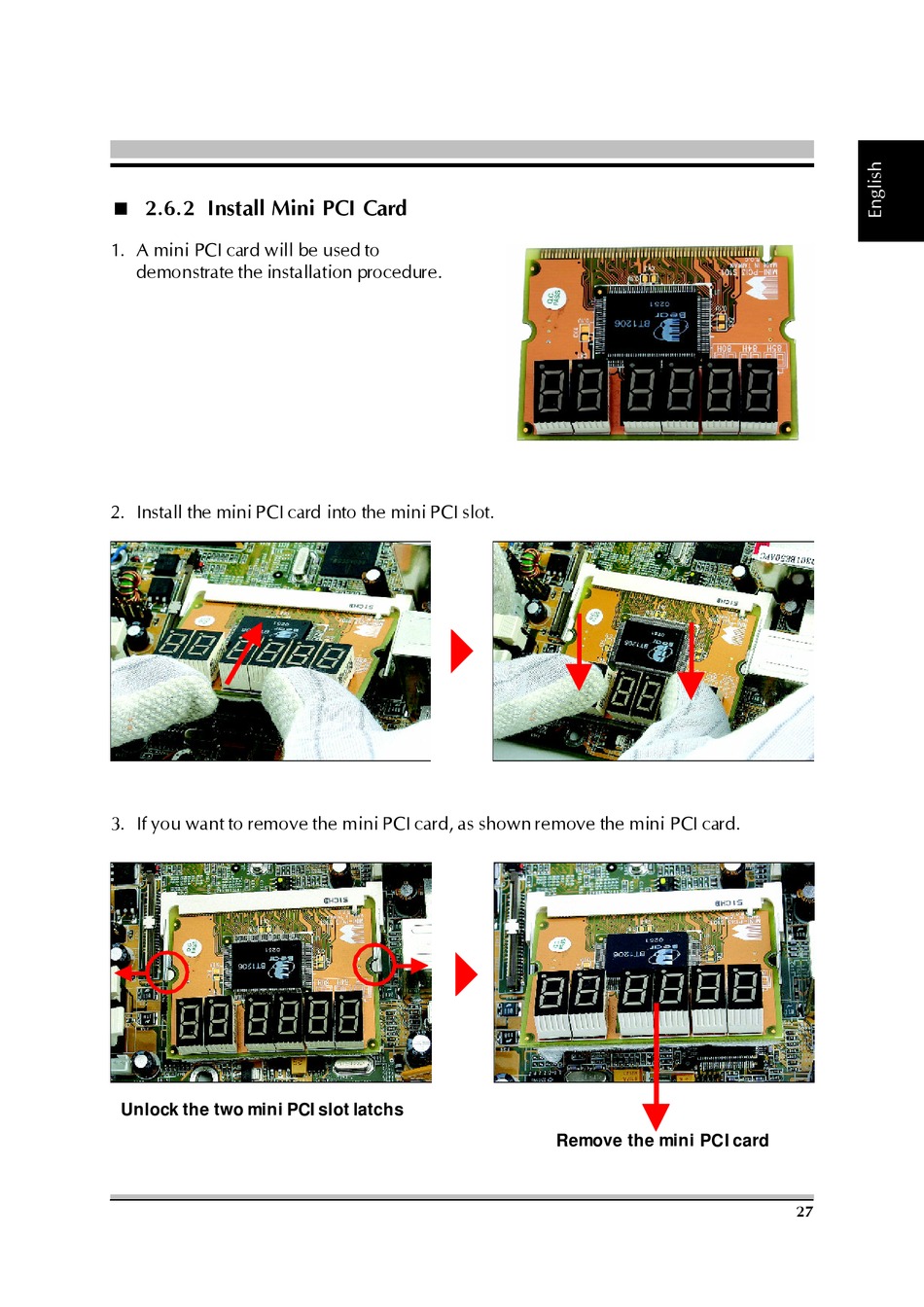 English

■ 2.6.2 Install Mini PCI Card

1. A mini PCI card will be used to demonstrate the installation procedure.

2. Install the mini PCI card into the mini PCI slot.

3. If you want to remove the mini PCI card, as shown remove the mini PCI card.

Unlock the two mini PCI slot latchs

Remove the mini PCI card

27