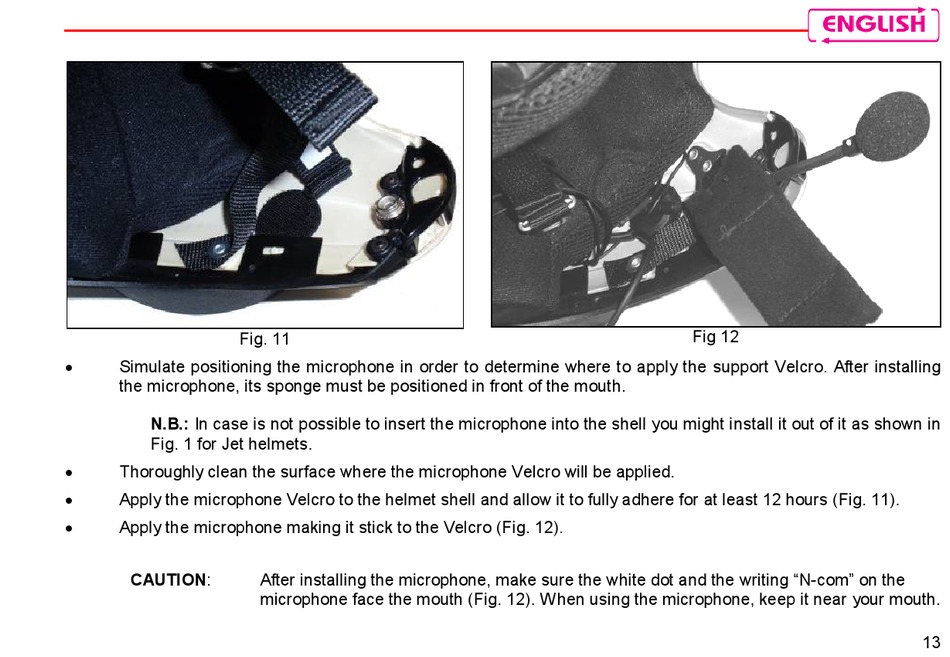 ENGLISH

Fig. 11

Fig 12

• Simulate positioning the microphone in order to determine where to apply the support Velcro. After installing the microphone, its sponge must be positioned in front of the mouth.

N.B.: In case is not possible to insert the microphone into the shell you might install it out of it as shown in Fig. 1 for Jet helmets.

• Thoroughly clean the surface where the microphone Velcro will be applied.

• Apply the microphone Velcro to the helmet shell and allow it to fully adhere for at least 12 hours (Fig. 11).

• Apply the microphone making it stick to the Velcro (Fig. 12).

CAUTION: After installing the microphone, make sure the white dot and the writing “N-com” on the microphone face the mouth (Fig. 12). When using the microphone, keep it near your mouth.

13