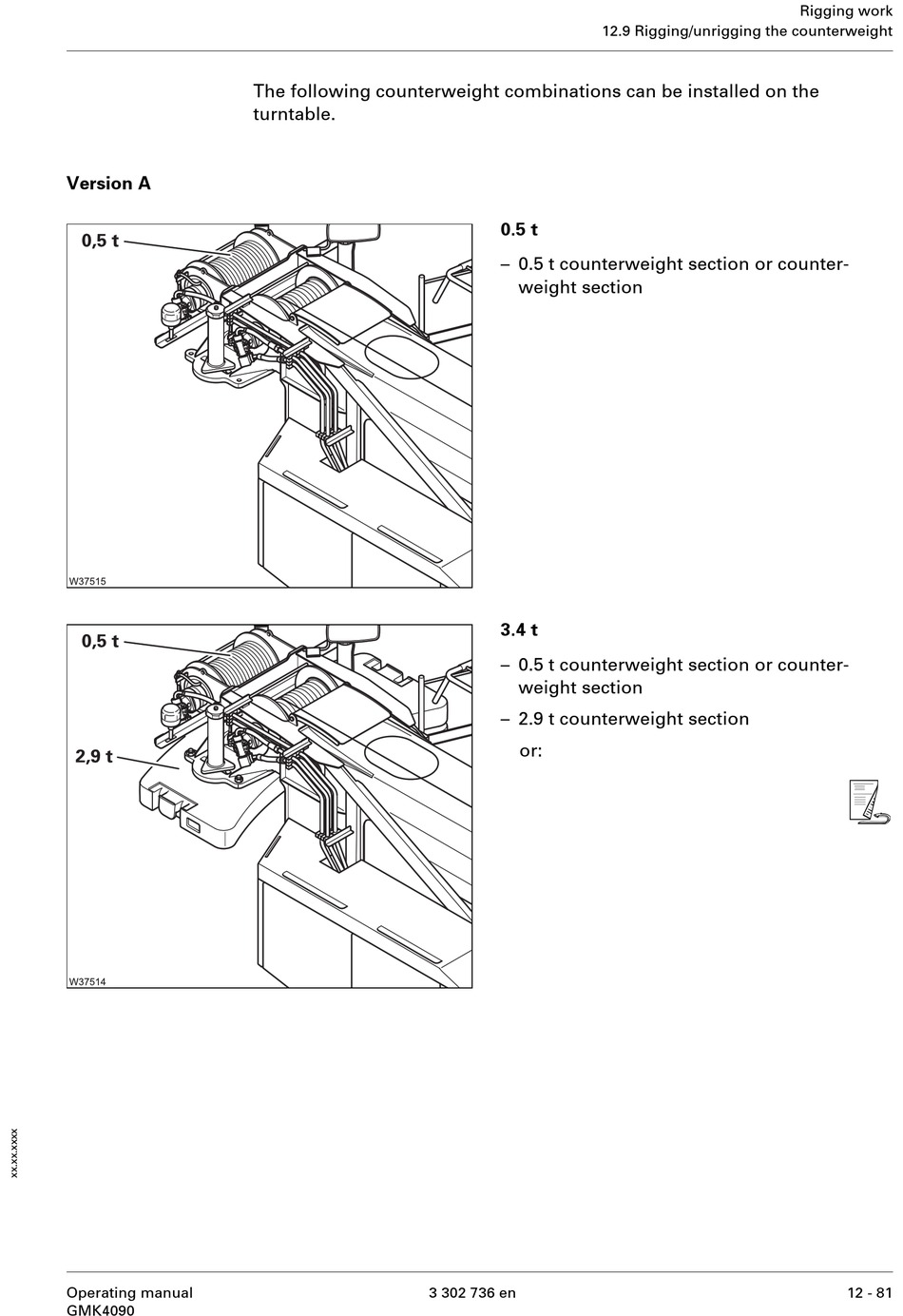 Rigging work
12.9 Rigging/unrigging the counterweight

The following counterweight combinations can be installed on the turntable.

Version A

0,5 t

W37515

0.5 t

– 0.5 t counterweight section or counterweight section

0,5 t

2,9 t

W37514

3.4 t

– 0.5 t counterweight section or counterweight section

– 2.9 t counterweight section

or:

xx.xx.xxxx

Operating manual
GMK4090

3 302 736 en

12 - 81