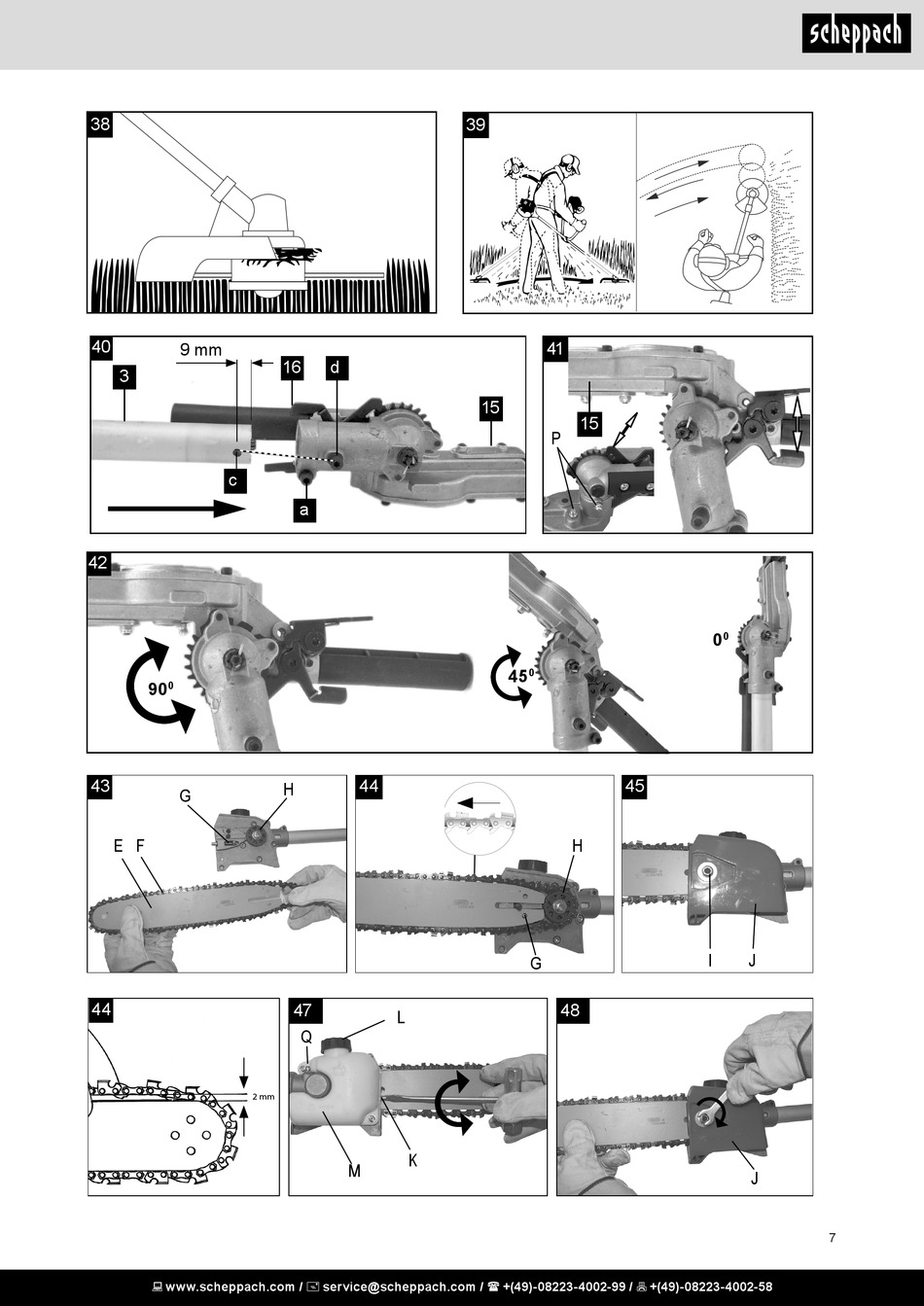 scheppach

38

39

40
9 mm
3
16
d
15
c
a

41
15
P

42
$90^0$
$45^0$
$0^0$

43
G
H
E F

44
H
G

45
I
J

44
2 mm

47
L
Q
M
K

48
J

7

www.scheppach.com / service@scheppach.com / +(49)-08223-4002-99 / +(49)-08223-4002-58