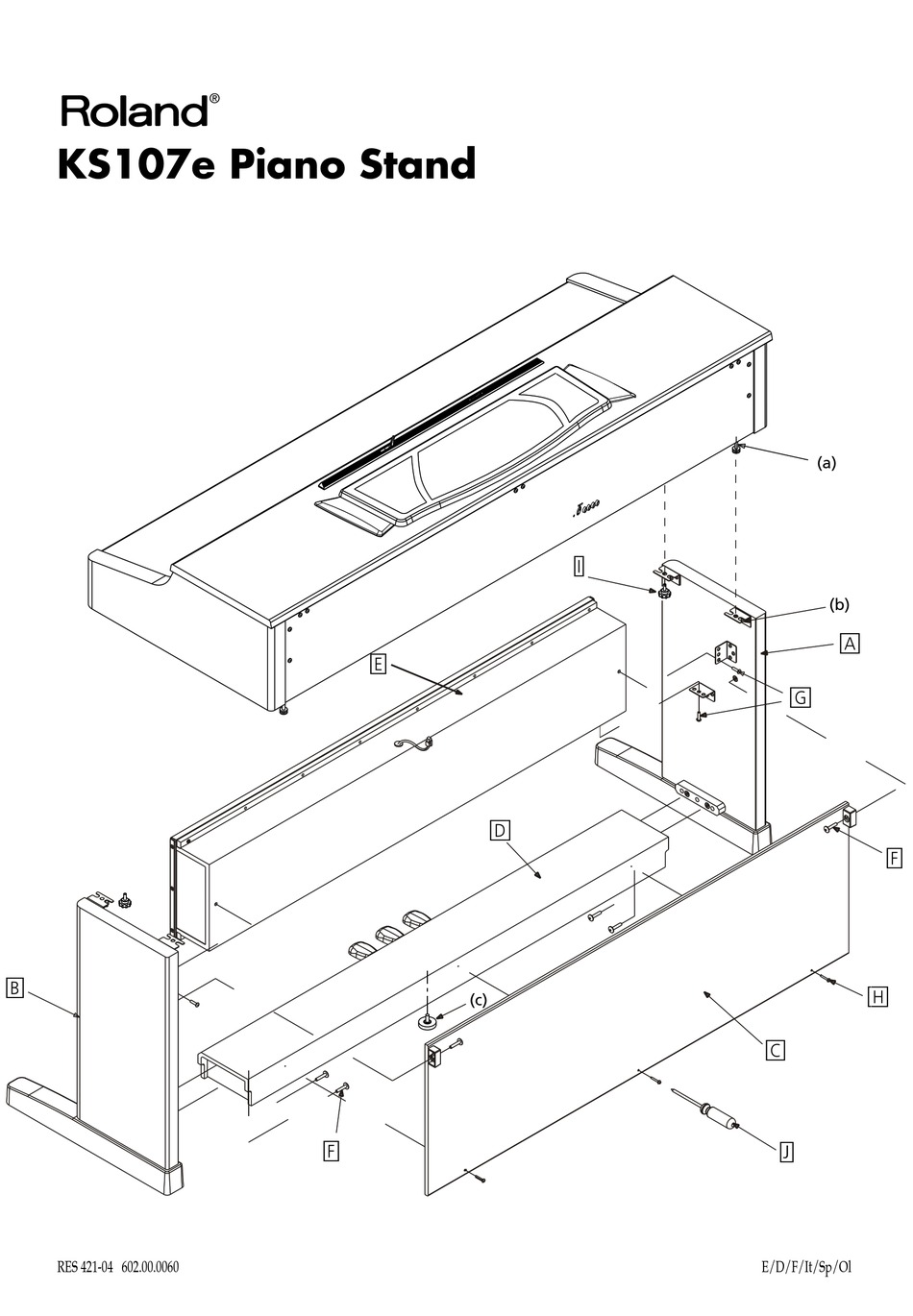 Roland®
KS107e Piano Stand

(a)
I
(b)
A
E
G
D
F
B
(c)
H
C
F
J

RES 421-04 602.00.0060
E/D/F/It/Sp/Ol