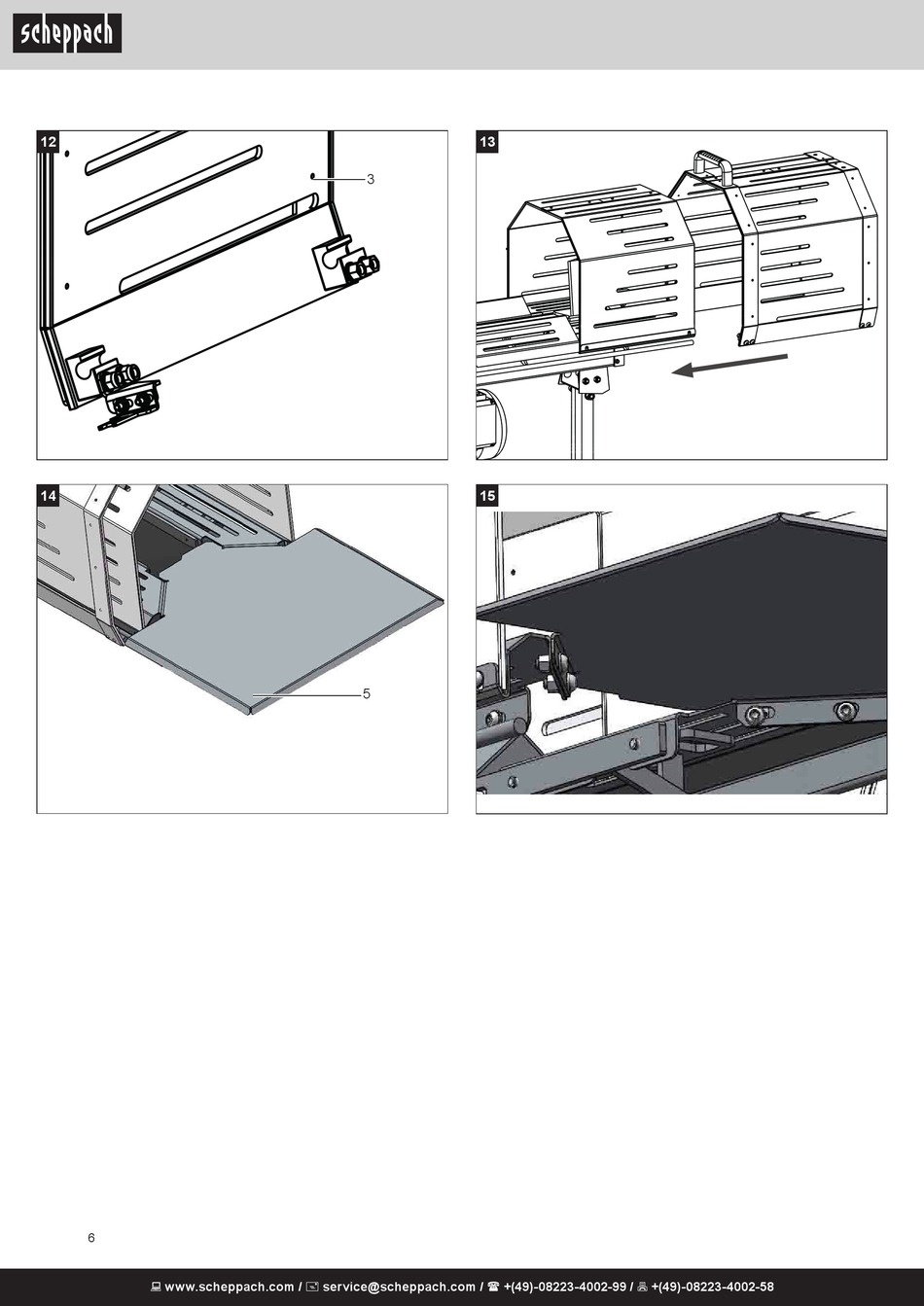 scheppach

12

3

13

14

5

15

6

www.scheppach.com / service@scheppach.com / +(49)-08223-4002-99 / +(49)-08223-4002-58