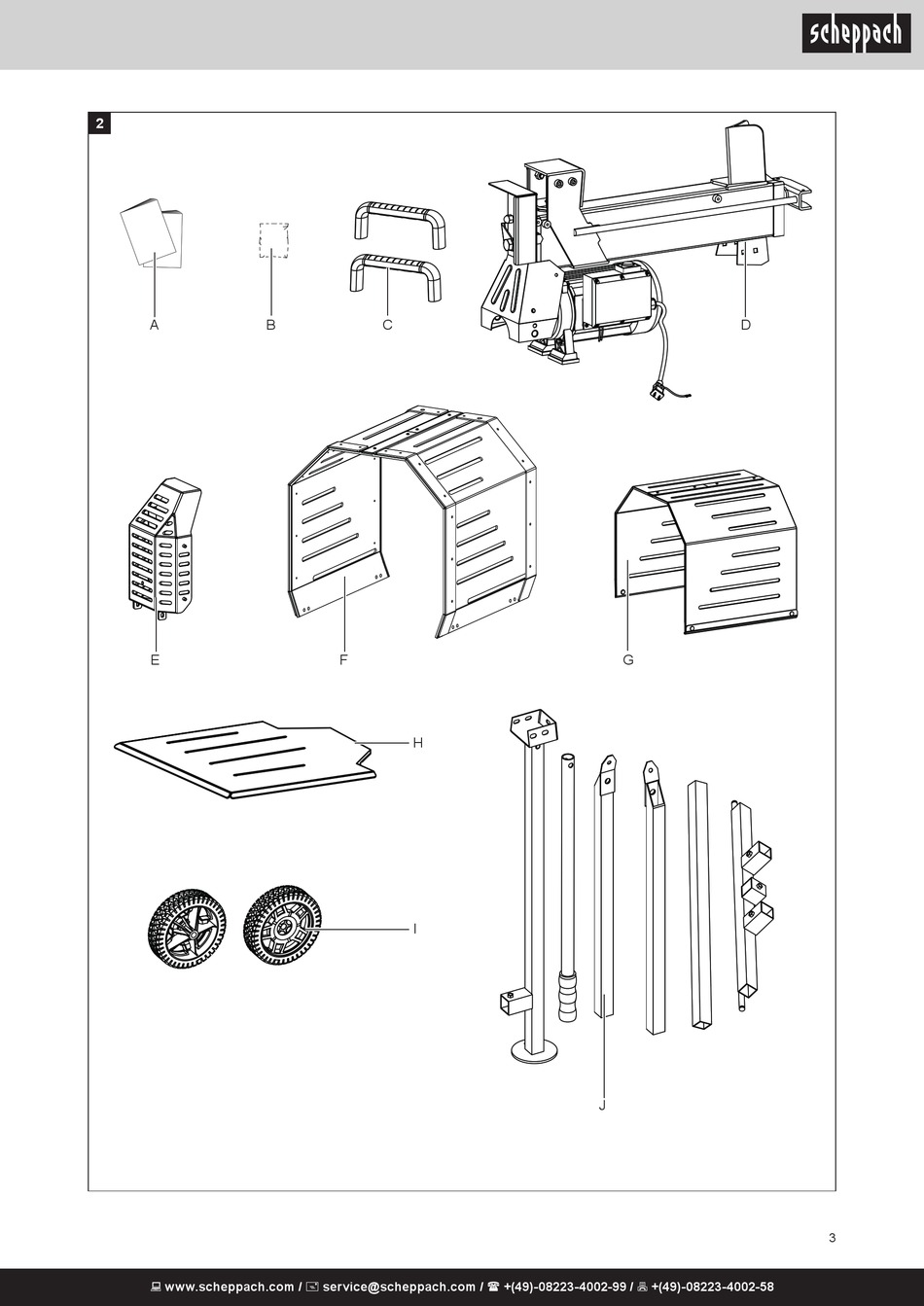 scheppach

2

A
B
C
D
E
F
G
H
I
J

3

www.scheppach.com / service@scheppach.com / +(49)-08223-4002-99 / +(49)-08223-4002-58