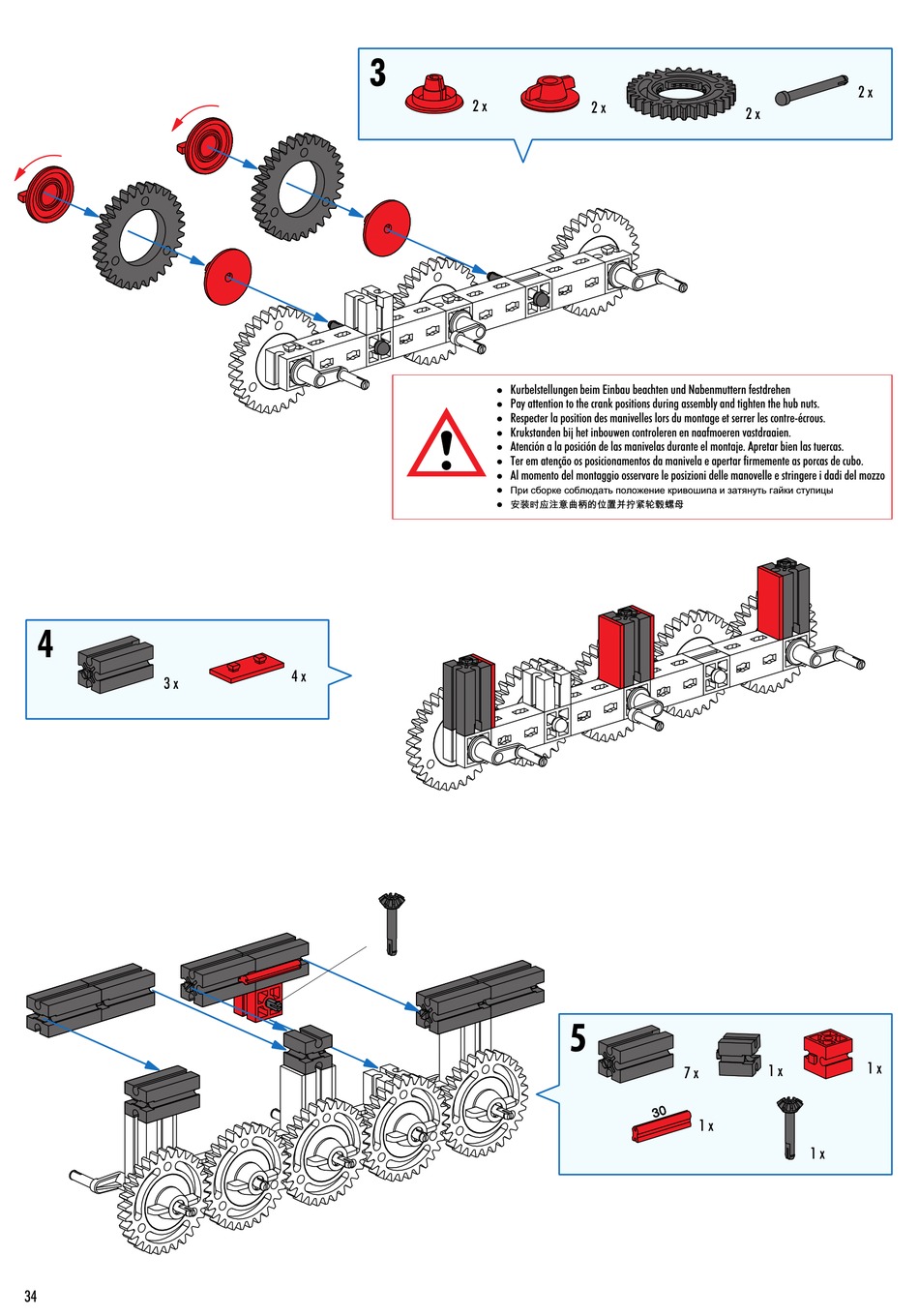 3

2 x

2 x

2 x

2 x

- Kurbelstellungen beim Einbau beachten und Nabenmuttern festdrehen
- Pay attention to the crank positions during assembly and tighten the hub nuts.
- Respecter la position des manivelles lors du montage et serrer les contre-écrous.
- Krukstanden bij het inbouwen controleren en naafmoeren vastdraaien.
- Atención a la posición de las manivelas durante el montaje. Apretar bien las tuercas.
- Ter em atenção os posicionamentos da manivela e apertar firmemente as porcas de cubo.
- Al momento del montaggio osservare le posizioni delle manovelle e stringere i dadi del mozzo
- При сборке соблюдать положение кривошипа и затянуть гайки ступицы
- 安装时应注意曲柄的位置并拧紧轮毂螺母

4

3 x

4 x

5

7 x

1 x

1 x

30

1 x

1 x

34