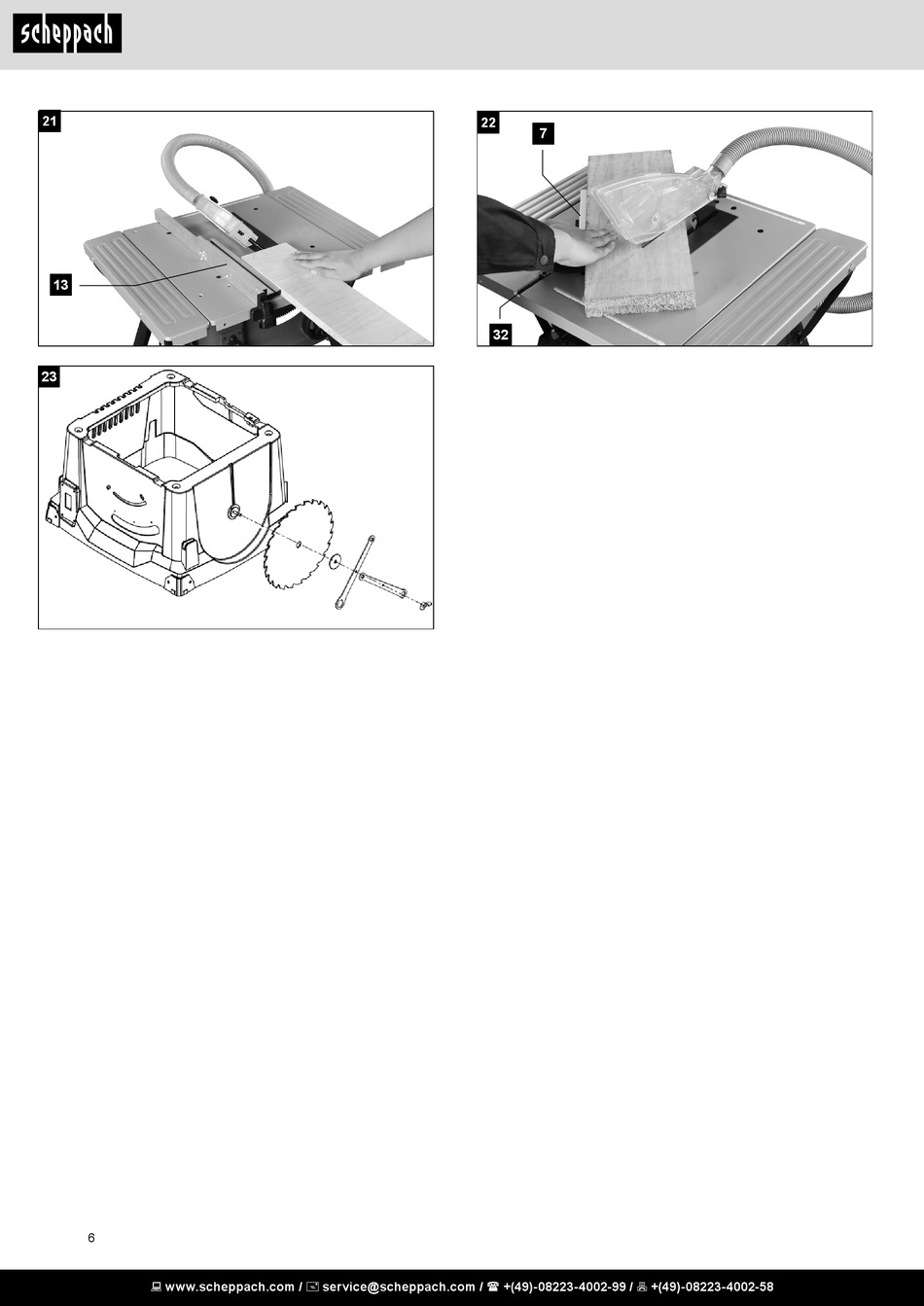 scheppach

21

13

22

7

32

23

6

www.scheppach.com / service@scheppach.com / +(49)-08223-4002-99 / +(49)-08223-4002-58