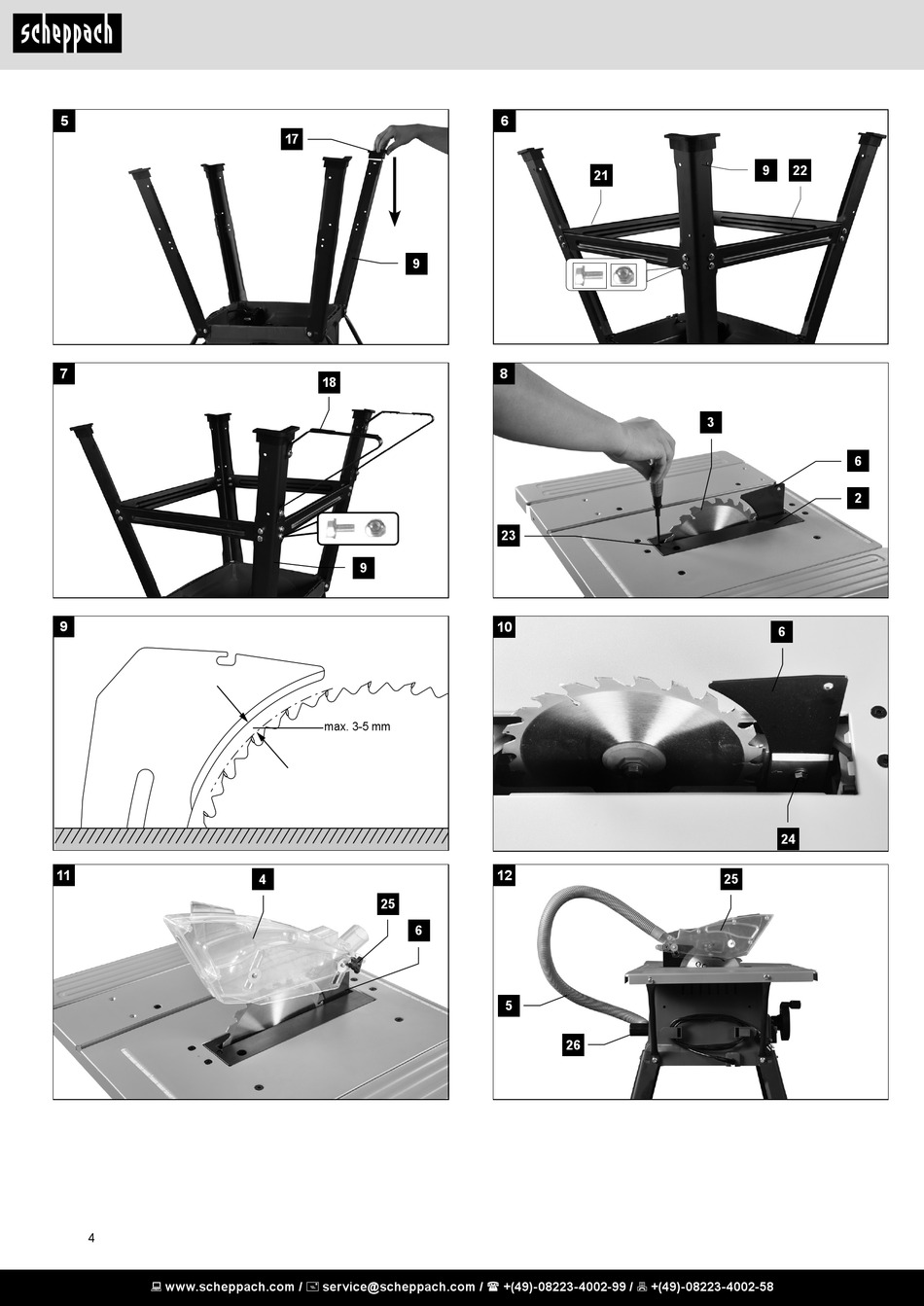 scheppach

5
17
9

6
21
9
22

7
18
9

8
3
6
2
23

9
max. 3-5 mm

10
6
24

11
4
25
6

12
25
5
26

4

www.scheppach.com / service@scheppach.com / +(49)-08223-4002-99 / +(49)-08223-4002-58