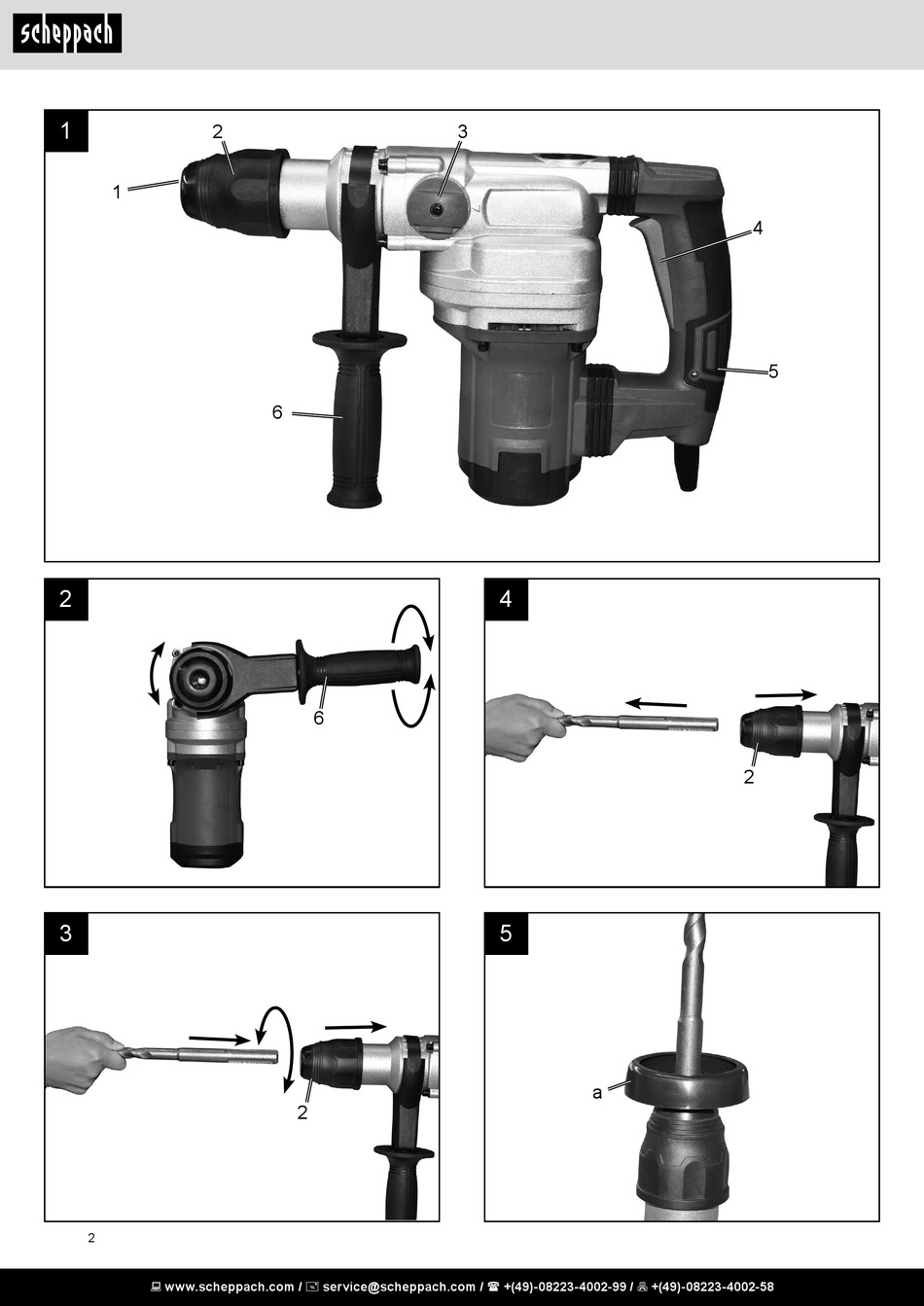 scheppach

1
2
3
1
4
5
6

2
6

4
2

3
2

5
a

2

www.scheppach.com / service@scheppach.com / +(49)-08223-4002-99 / +(49)-08223-4002-58