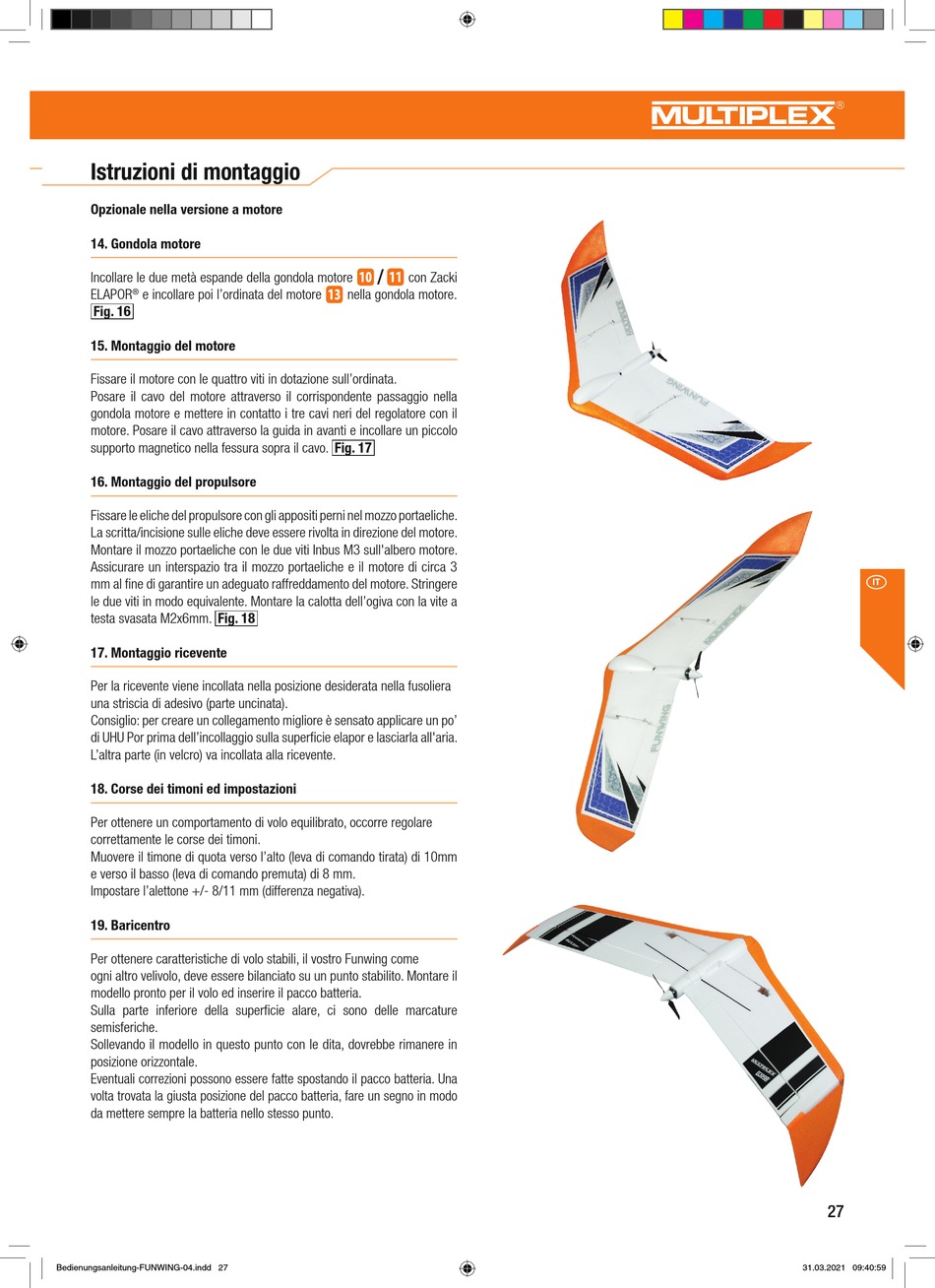 MULTIPLEX®

Istruzioni di montaggio

Opzionale nella versione a motore

14. Gondola motore

Incollare le due metà espande della gondola motore 10 / 11 con Zacki ELAPOR® e incollare poi l'ordinata del motore 13 nella gondola motore. Fig. 16

15. Montaggio del motore

Fissare il motore con le quattro viti in dotazione sull'ordinata.
Posare il cavo del motore attraverso il corrispondente passaggio nella gondola motore e mettere in contatto i tre cavi neri del regolatore con il motore. Posare il cavo attraverso la guida in avanti e incollare un piccolo supporto magnetico nella fessura sopra il cavo. Fig. 17

16. Montaggio del propulsore

Fissare le eliche del propulsore con gli appositi perni nel mozzo portaeliche. La scritta/incisione sulle eliche deve essere rivolta in direzione del motore. Montare il mozzo portaeliche con le due viti Inbus M3 sull'albero motore. Assicurare un interspazio tra il mozzo portaeliche e il motore di circa 3 mm al fine di garantire un adeguato raffreddamento del motore. Stringere le due viti in modo equivalente. Montare la calotta dell'ogiva con la vite a testa svasata M2x6mm. Fig. 18

17. Montaggio ricevente

Per la ricevente viene incollata nella posizione desiderata nella fusoliera una striscia di adesivo (parte uncinata).
Consiglio: per creare un collegamento migliore è sensato applicare un po' di UHU Por prima dell'incollaggio sulla superficie elapor e lasciarla all'aria. L'altra parte (in velcro) va incollata alla ricevente.

18. Corse dei timoni ed impostazioni

Per ottenere un comportamento di volo equilibrato, occorre regolare correttamente le corse dei timoni.
Muovere il timone di quota verso l'alto (leva di comando tirata) di 10mm e verso il basso (leva di comando premuta) di 8 mm.
Impostare l'alettone +/- 8/11 mm (differenza negativa).

19. Baricentro

Per ottenere caratteristiche di volo stabili, il vostro Funwing come ogni altro velivolo, deve essere bilanciato su un punto stabilito. Montare il modello pronto per il volo ed inserire il pacco batteria.
Sulla parte inferiore della superficie alare, ci sono delle marcature semisferiche.
Sollevando il modello in questo punto con le dita, dovrebbe rimanere in posizione orizzontale.
Eventuali correzioni possono essere fatte spostando il pacco batteria. Una volta trovata la giusta posizione del pacco batteria, fare un segno in modo da mettere sempre la batteria nello stesso punto.

FUNWING

FUNWING

IT

27

Bedienungsanleitung-FUNWING-04.indd 27

31.03.2021 09:40:59