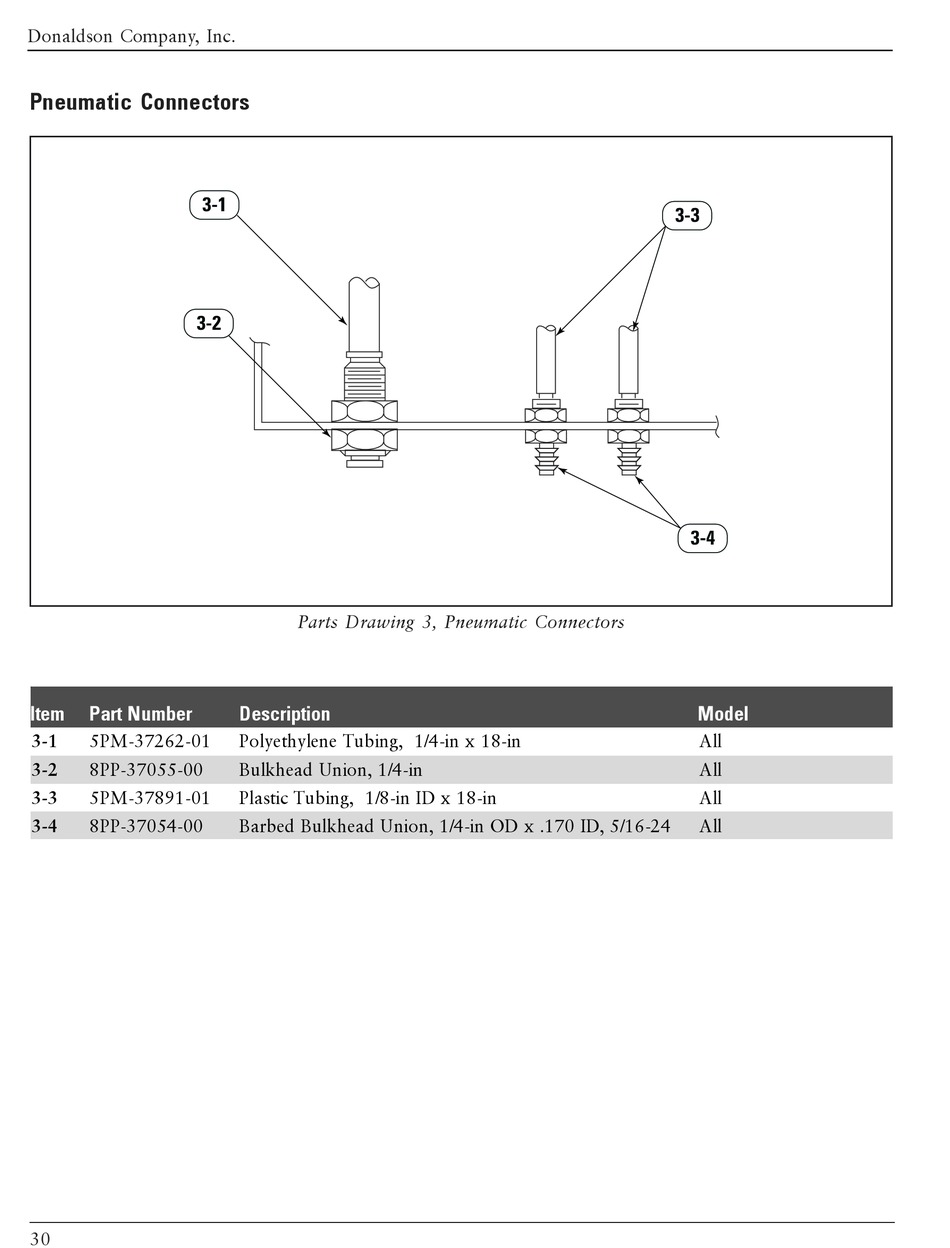 Donaldson Company, Inc.

Pneumatic Connectors

3-1
3-3
3-2
3-4

Parts Drawing 3, Pneumatic Connectors

| Item | Part Number | Description | Model |
|---|---|---|---|
| 3-1 | 5PM-37262-01 | Polyethylene Tubing, 1/4-in x 18-in | All |
| 3-2 | 8PP-37055-00 | Bulkhead Union, 1/4-in | All |
| 3-3 | 5PM-37891-01 | Plastic Tubing, 1/8-in ID x 18-in | All |
| 3-4 | 8PP-37054-00 | Barbed Bulkhead Union, 1/4-in OD x .170 ID, 5/16-24 | All |

30