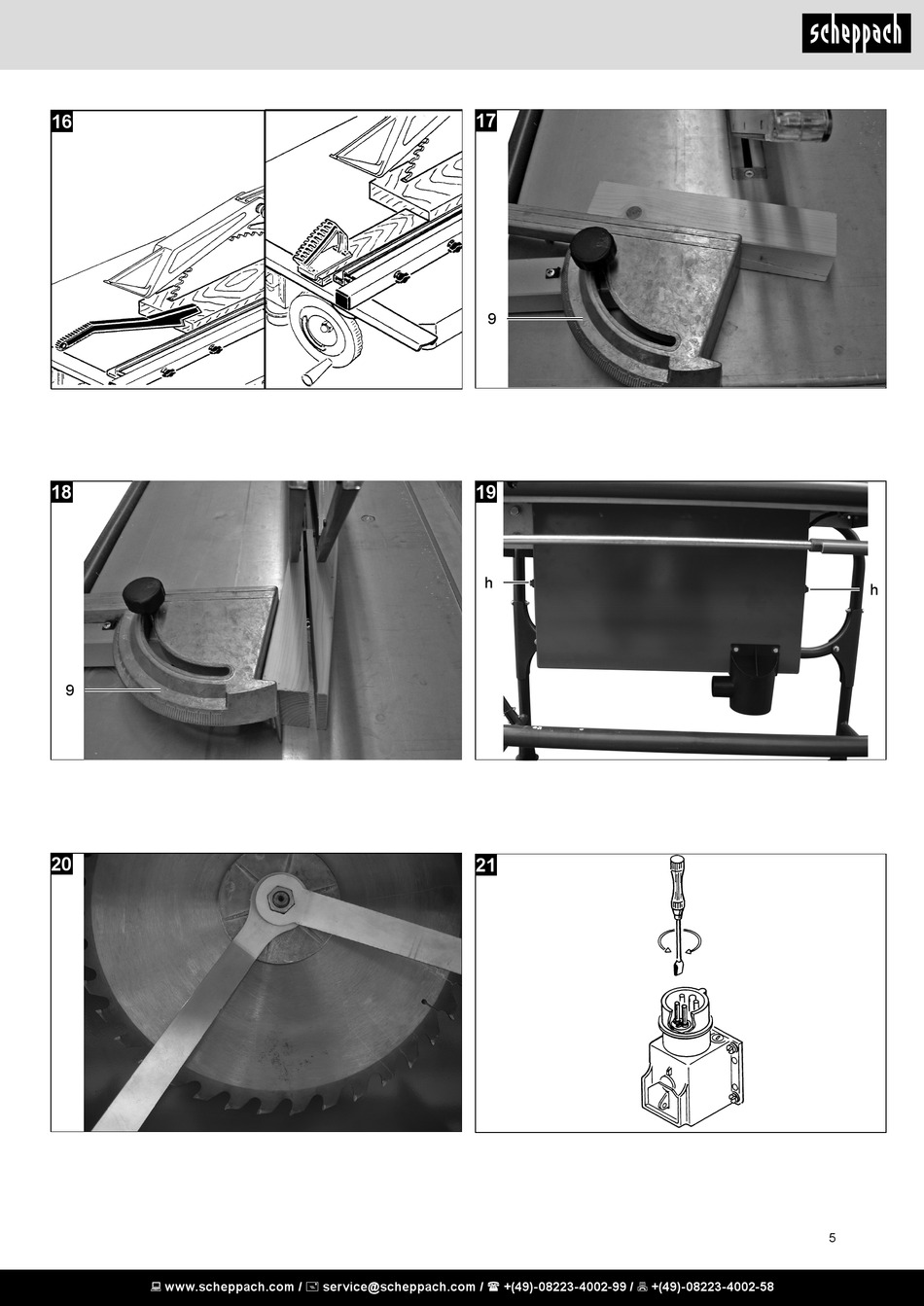 scheppach

16

17

9

18

9

19

h

h

20

21

5

www.scheppach.com / service@scheppach.com / +(49)-08223-4002-99 / +(49)-08223-4002-58