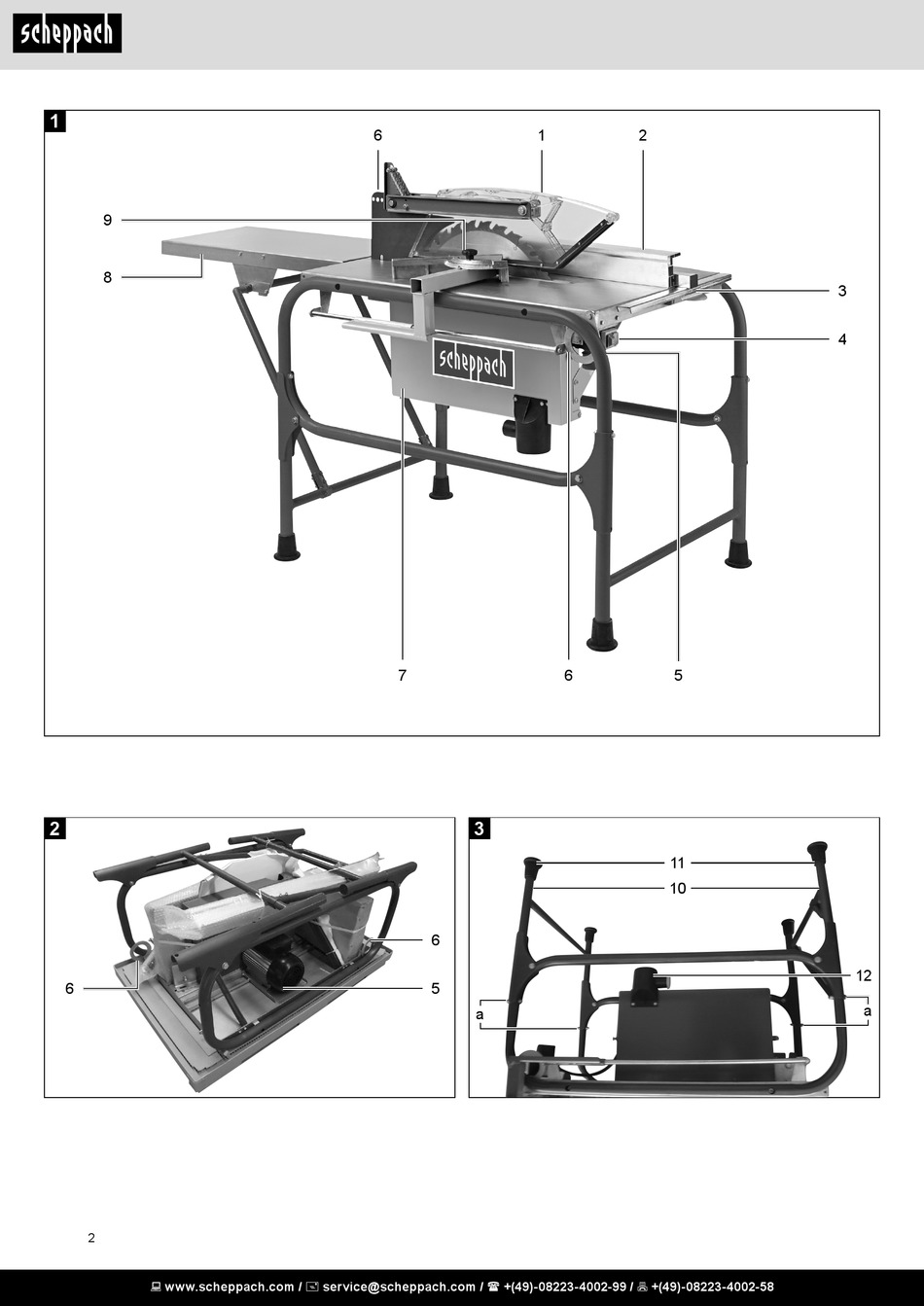 scheppach

1

6 1 2

9

8

3

4

scheppach

7 6 5

2

6

6 5

3

11

10

12

a a

2

www.scheppach.com / service@scheppach.com / +(49)-08223-4002-99 / +(49)-08223-4002-58