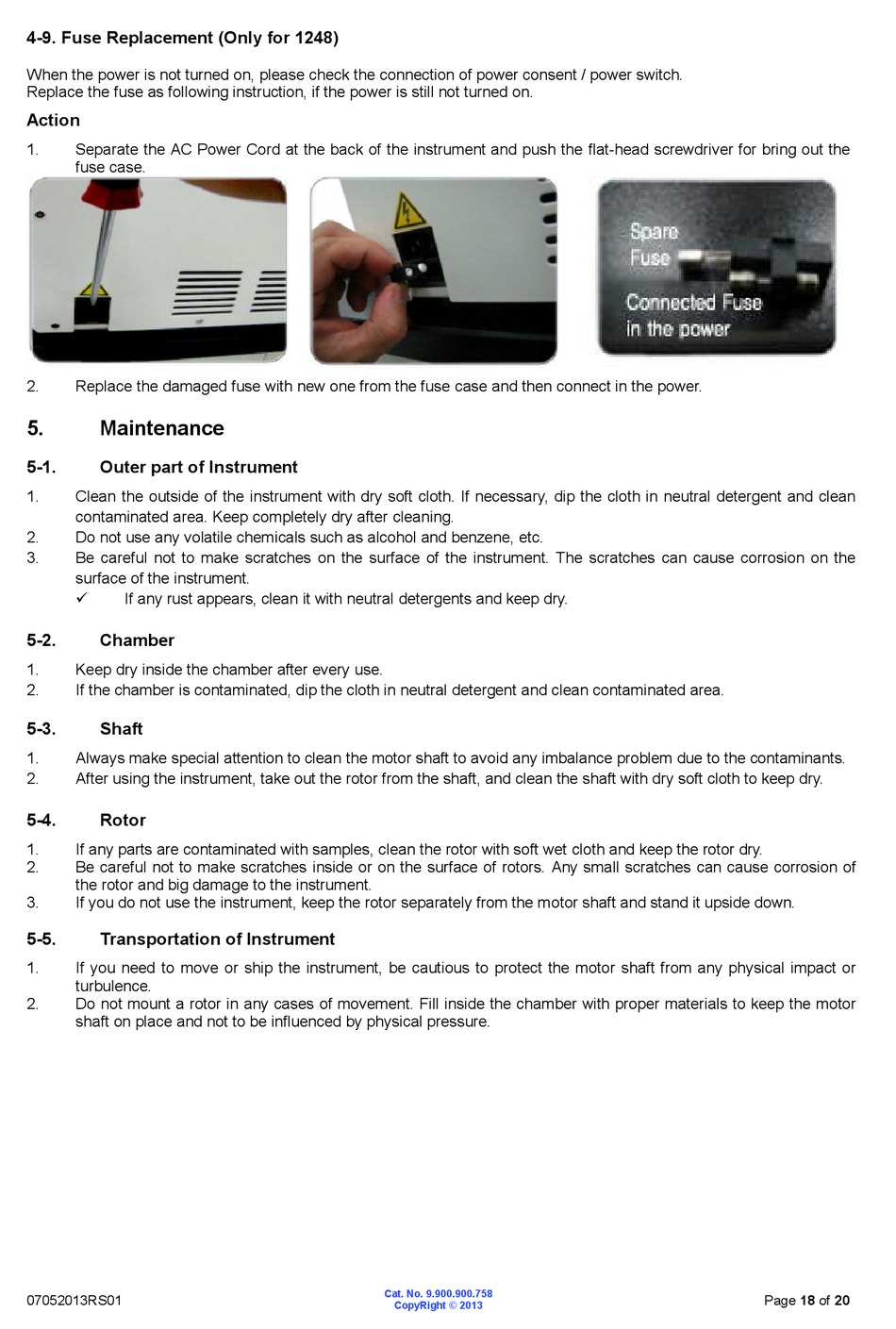 4-9. Fuse Replacement (Only for 1248)

When the power is not turned on, please check the connection of power consent / power switch.
Replace the fuse as following instruction, if the power is still not turned on.

Action

1. Separate the AC Power Cord at the back of the instrument and push the flat-head screwdriver for bring out the fuse case.

Spare Fuse
Connected Fuse in the power

2. Replace the damaged fuse with new one from the fuse case and then connect in the power.

5. Maintenance

5-1. Outer part of Instrument

1. Clean the outside of the instrument with dry soft cloth. If necessary, dip the cloth in neutral detergent and clean contaminated area. Keep completely dry after cleaning.
2. Do not use any volatile chemicals such as alcohol and benzene, etc.
3. Be careful not to make scratches on the surface of the instrument. The scratches can cause corrosion on the surface of the instrument.
✓ If any rust appears, clean it with neutral detergents and keep dry.

5-2. Chamber

1. Keep dry inside the chamber after every use.
2. If the chamber is contaminated, dip the cloth in neutral detergent and clean contaminated area.

5-3. Shaft

1. Always make special attention to clean the motor shaft to avoid any imbalance problem due to the contaminants.
2. After using the instrument, take out the rotor from the shaft, and clean the shaft with dry soft cloth to keep dry.

5-4. Rotor

1. If any parts are contaminated with samples, clean the rotor with soft wet cloth and keep the rotor dry.
2. Be careful not to make scratches inside or on the surface of rotors. Any small scratches can cause corrosion of the rotor and big damage to the instrument.
3. If you do not use the instrument, keep the rotor separately from the motor shaft and stand it upside down.

5-5. Transportation of Instrument

1. If you need to move or ship the instrument, be cautious to protect the motor shaft from any physical impact or turbulence.
2. Do not mount a rotor in any cases of movement. Fill inside the chamber with proper materials to keep the motor shaft on place and not to be influenced by physical pressure.

07052013RS01
Cat. No. 9.900.900.758
CopyRight © 2013
Page 18 of 20