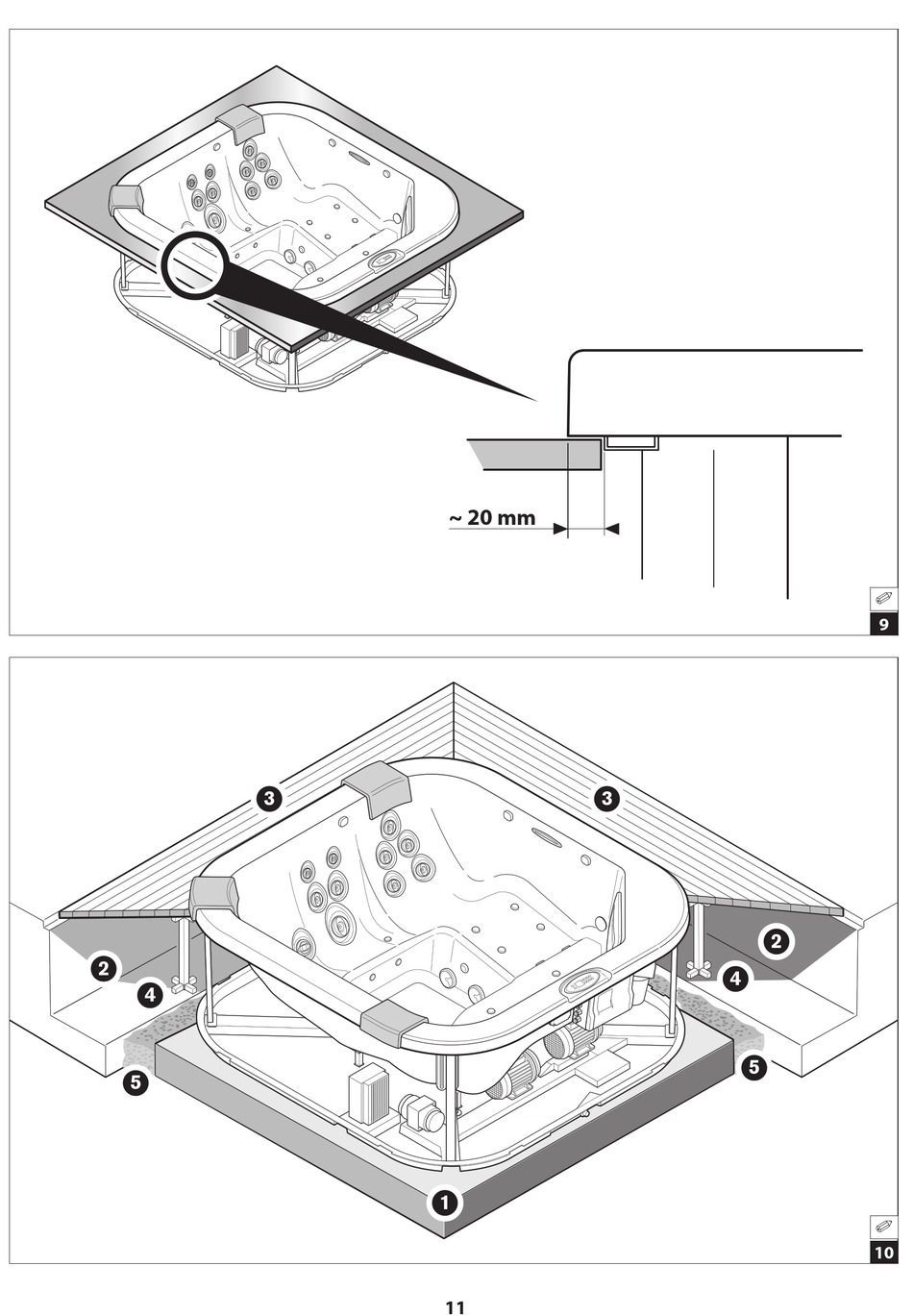 ~ 20 mm

9

3
3
2
2
4
4
5
5
1

10

11