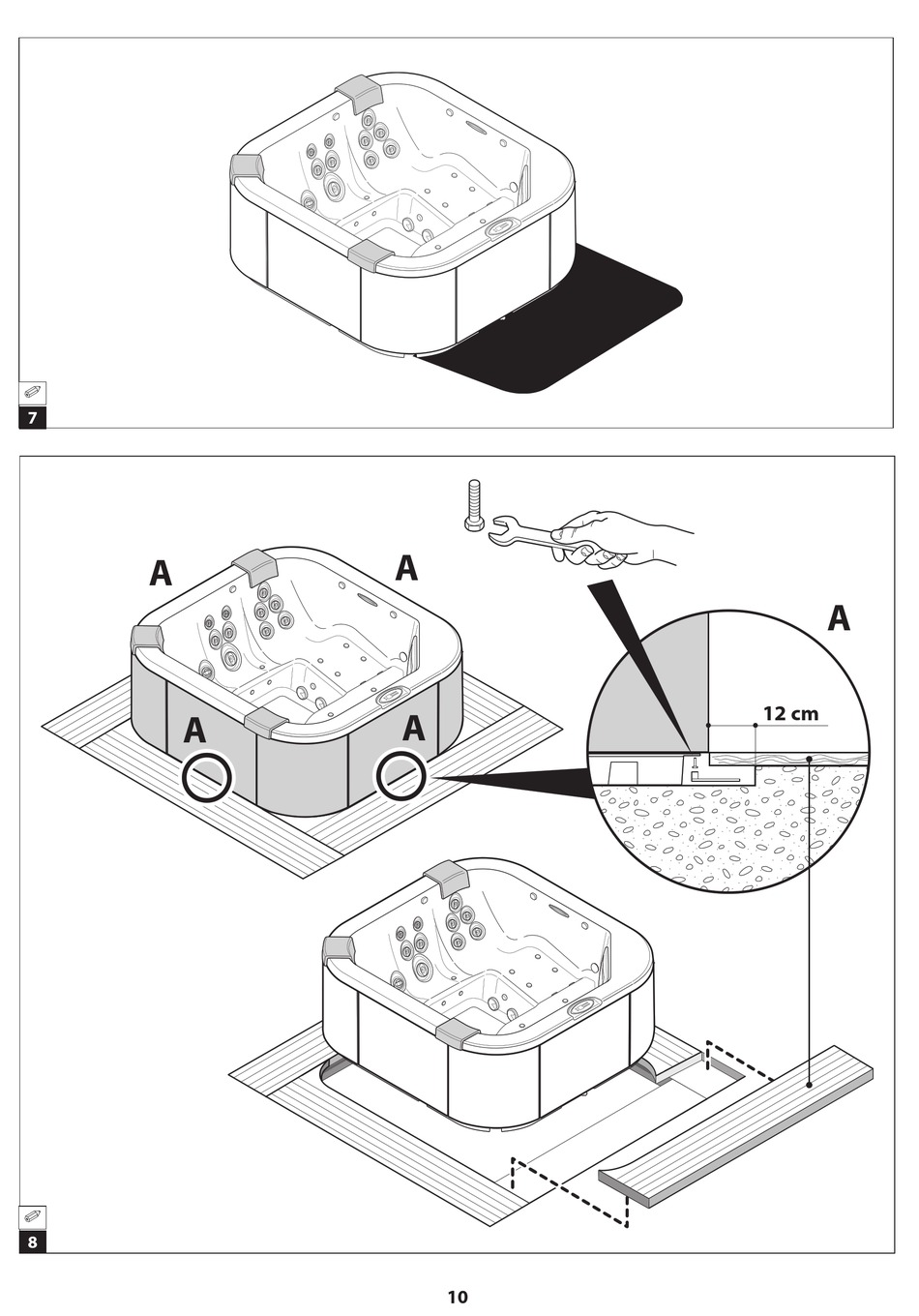 7

A
A
A
A
A
12 cm

8

10