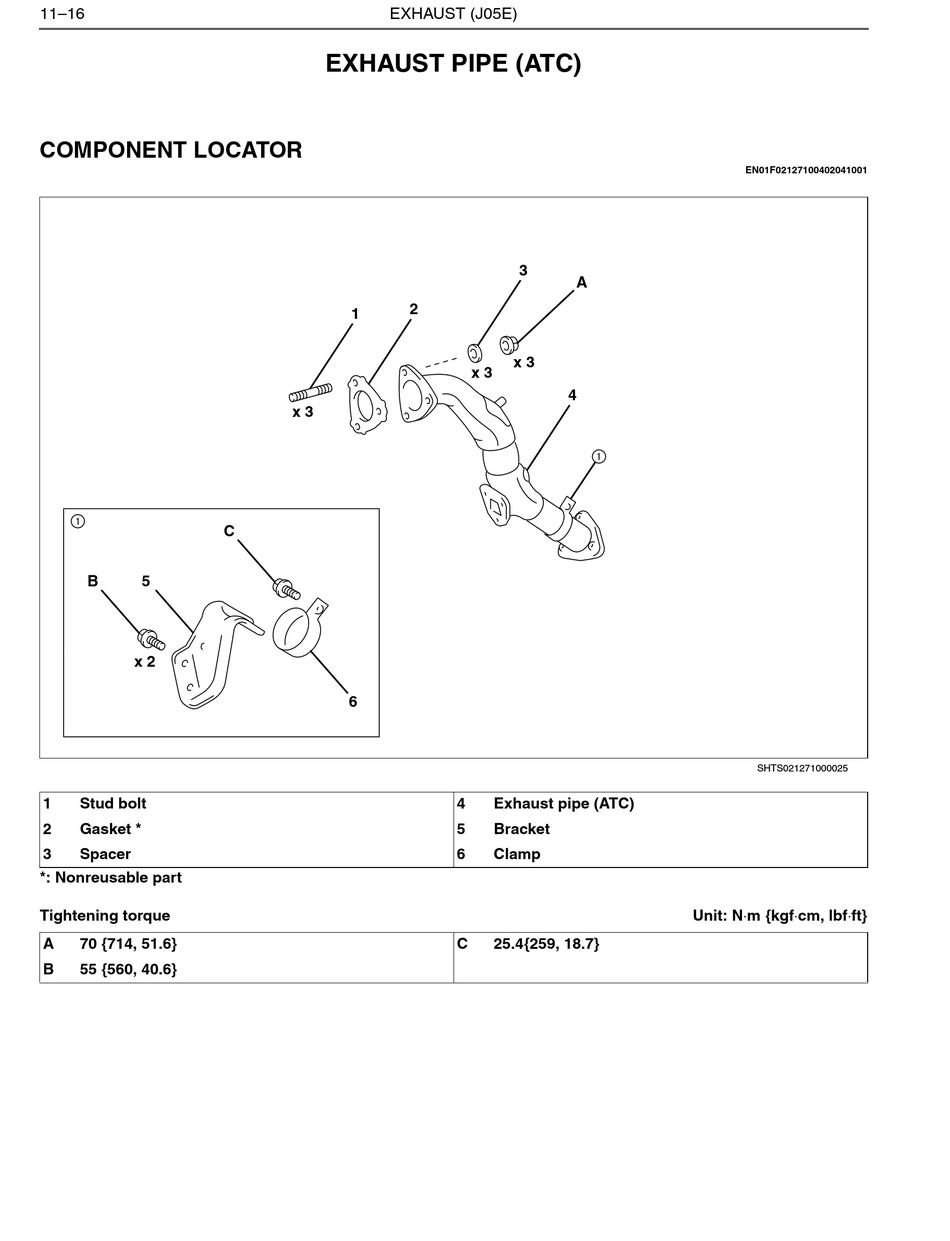 11–16 EXHAUST (J05E)

EXHAUST PIPE (ATC)

COMPONENT LOCATOR

EN01F02127100402041001

1
2
3
A
x 3
x 3
x 3
4
①
①
C
B
5
x 2
6

SHTS021271000025

| 1 | Stud bolt | 4 | Exhaust pipe (ATC) |
|---|---|---|---|
| 2 | Gasket * | 5 | Bracket |
| 3 | Spacer | 6 | Clamp |

*: Nonreusable part

Tightening torque Unit: N·m {kgf·cm, lbf·ft}

| A | 70 {714, 51.6} | C | 25.4{259, 18.7} |
|---|---|---|---|
| B | 55 {560, 40.6} | | |