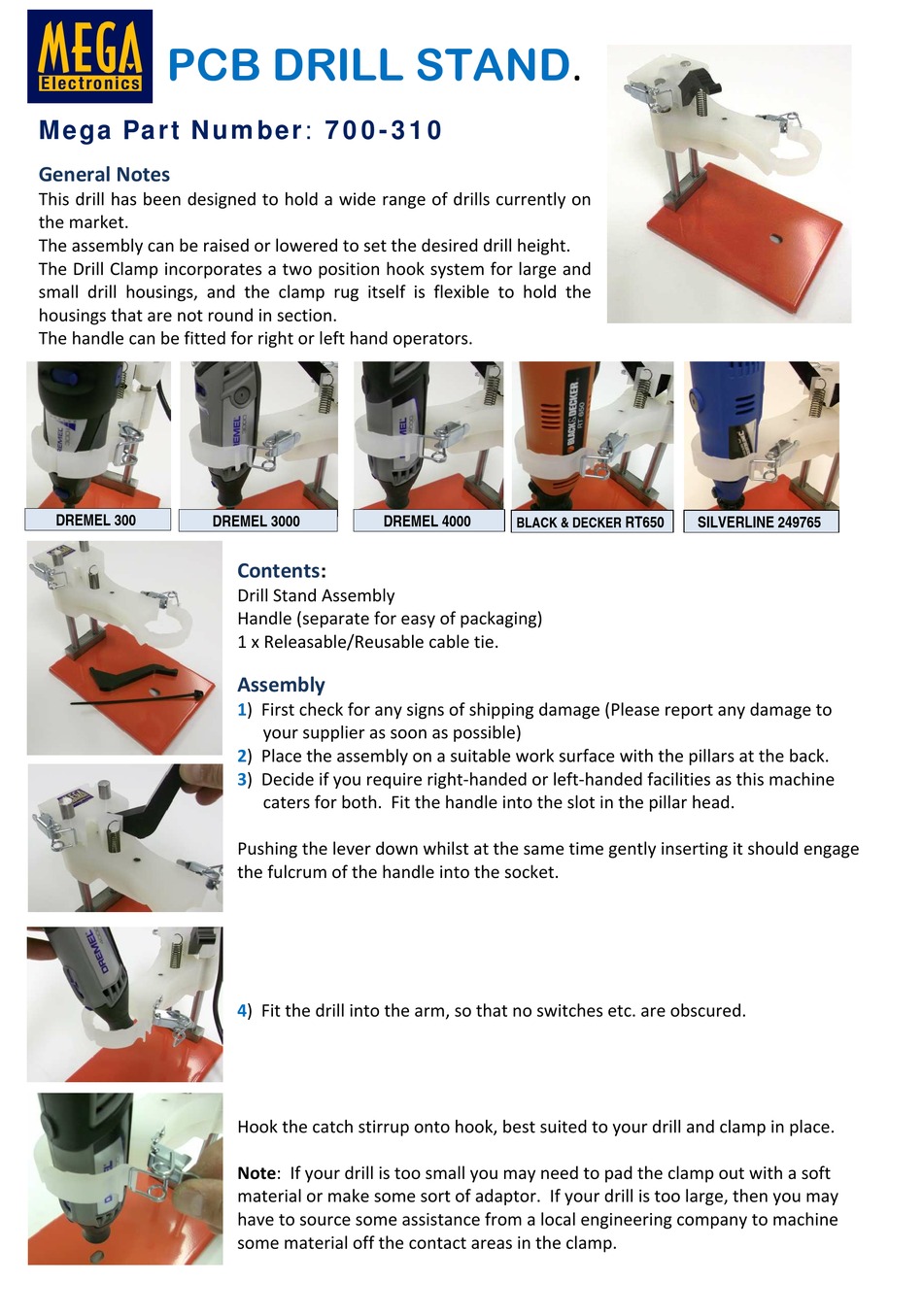 MEGA Electronics

PCB DRILL STAND.

Mega Part Number: 700-310

General Notes
This drill has been designed to hold a wide range of drills currently on the market.
The assembly can be raised or lowered to set the desired drill height.
The Drill Clamp incorporates a two position hook system for large and small drill housings, and the clamp rug itself is flexible to hold the housings that are not round in section.
The handle can be fitted for right or left hand operators.

DREMEL 300
DREMEL 3000
DREMEL 4000
BLACK & DECKER RT650
SILVERLINE 249765

Contents:
Drill Stand Assembly
Handle (separate for easy of packaging)
1 x Releasable/Reusable cable tie.

Assembly
1) First check for any signs of shipping damage (Please report any damage to your supplier as soon as possible)
2) Place the assembly on a suitable work surface with the pillars at the back.
3) Decide if you require right-handed or left-handed facilities as this machine caters for both. Fit the handle into the slot in the pillar head.

Pushing the lever down whilst at the same time gently inserting it should engage the fulcrum of the handle into the socket.

4) Fit the drill into the arm, so that no switches etc. are obscured.

Hook the catch stirrup onto hook, best suited to your drill and clamp in place.

Note: If your drill is too small you may need to pad the clamp out with a soft material or make some sort of adaptor. If your drill is too large, then you may have to source some assistance from a local engineering company to machine some material off the contact areas in the clamp.