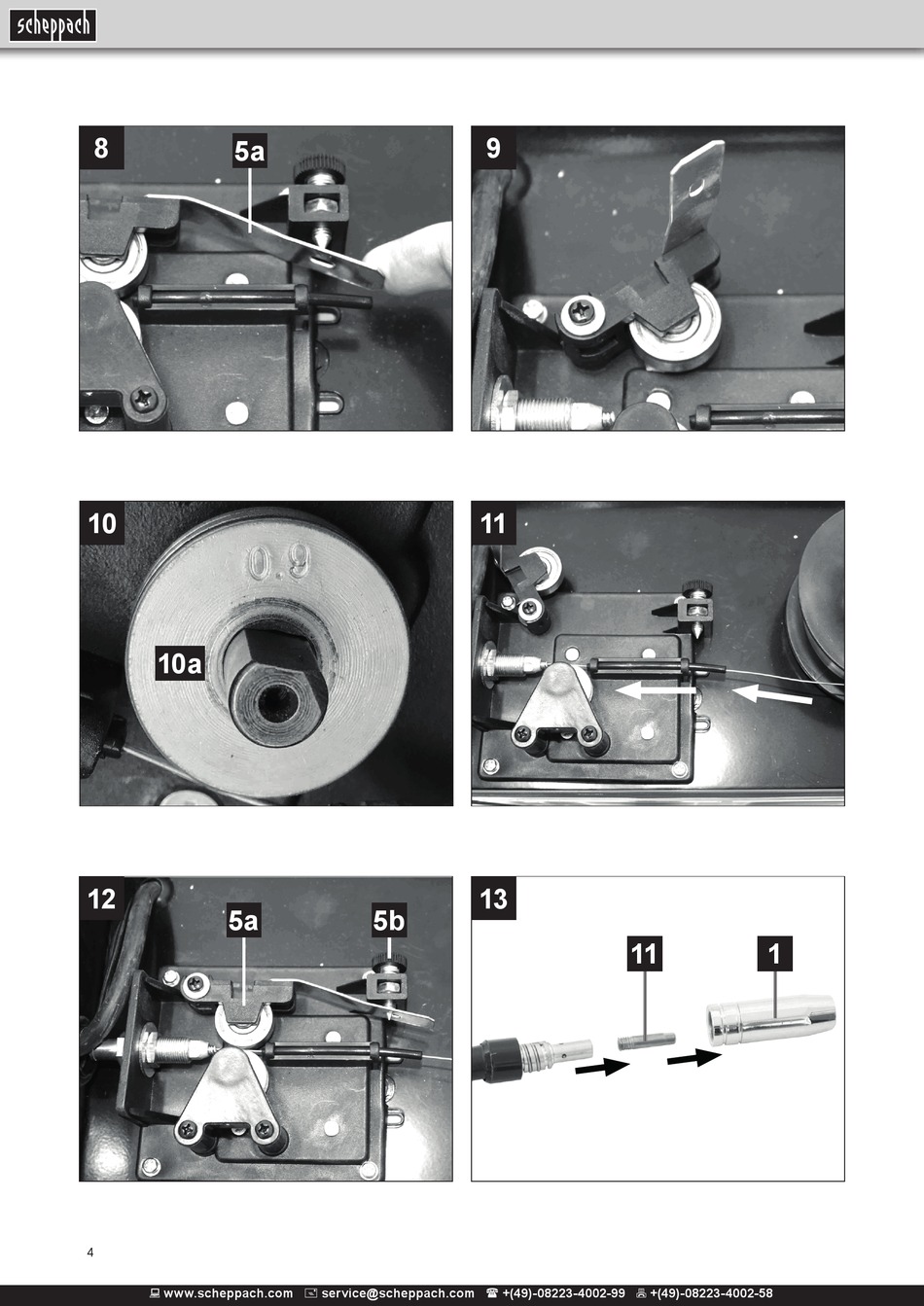 scheppach

8
5a

9

10
0.9
10a

11

12
5a
5b

13
11
1

4

www.scheppach.com service@scheppach.com +(49)-08223-4002-99 +(49)-08223-4002-58