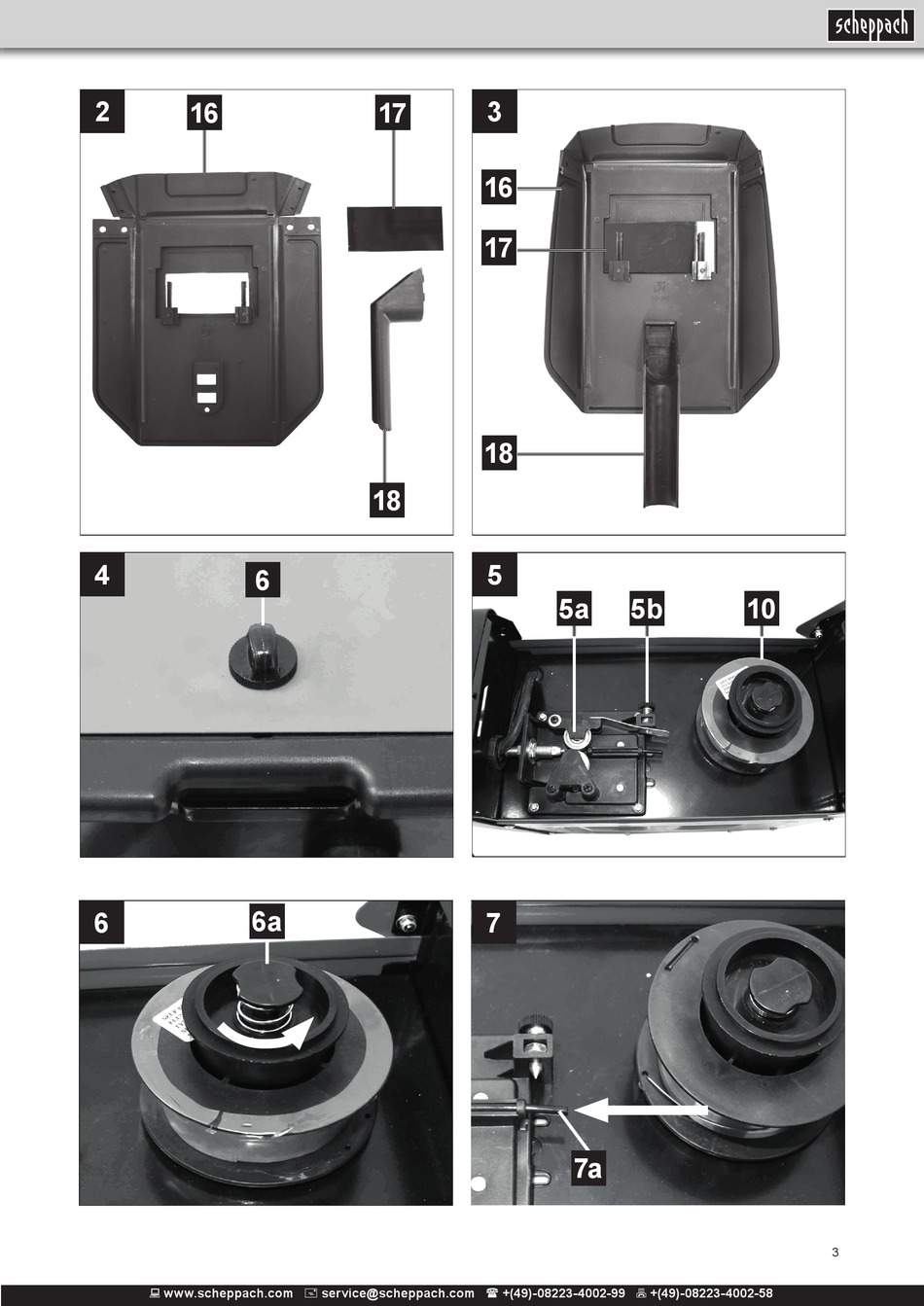 scheppach

2
16
17
18

3
16
17
18

4
6

5
5a
5b
10

6
6a

7
7a

3

www.scheppach.com service@scheppach.com +(49)-08223-4002-99 +(49)-08223-4002-58