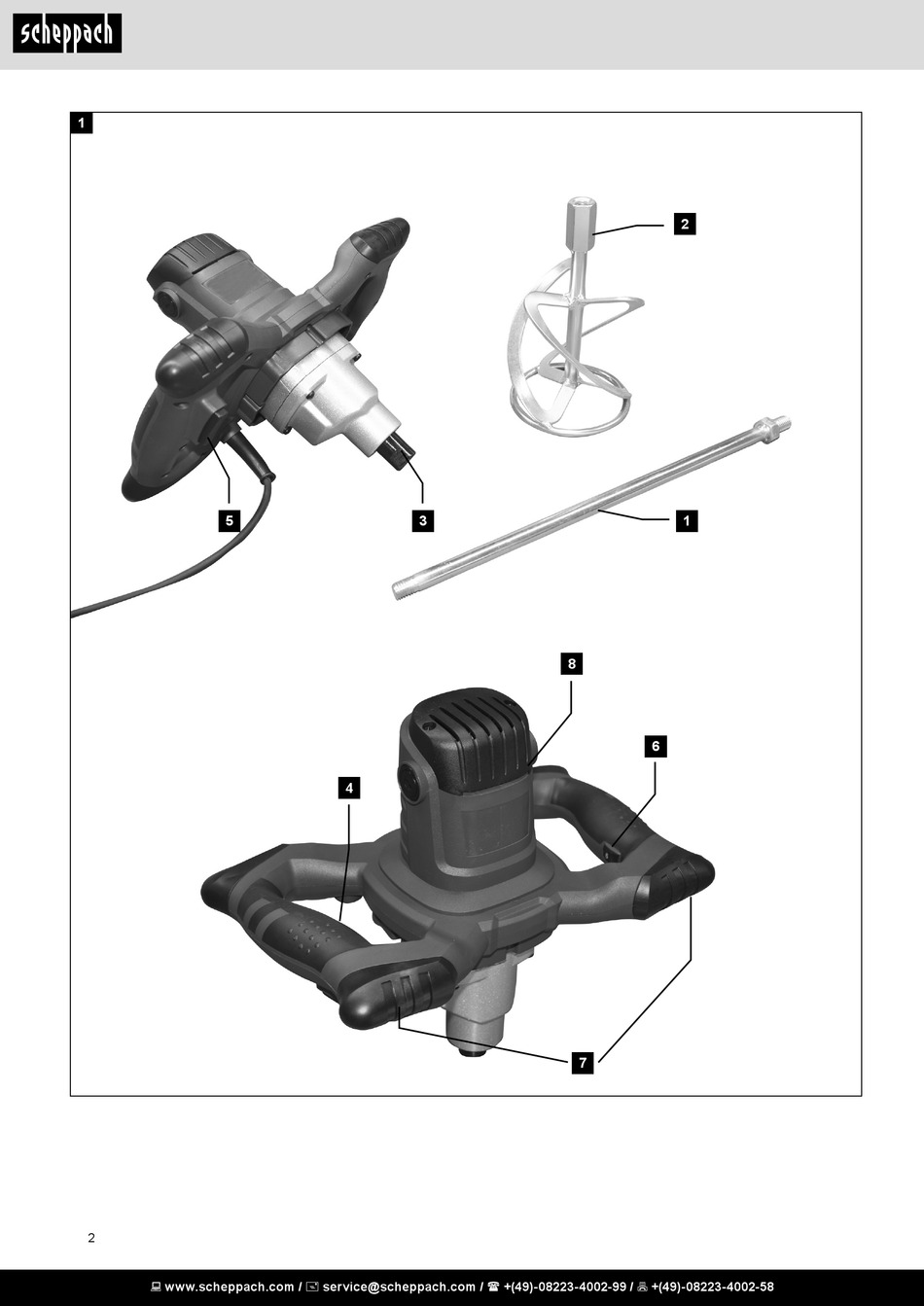 scheppach

1

2

5

3

1

8

6

4

7

2

www.scheppach.com / service@scheppach.com / +(49)-08223-4002-99 / +(49)-08223-4002-58