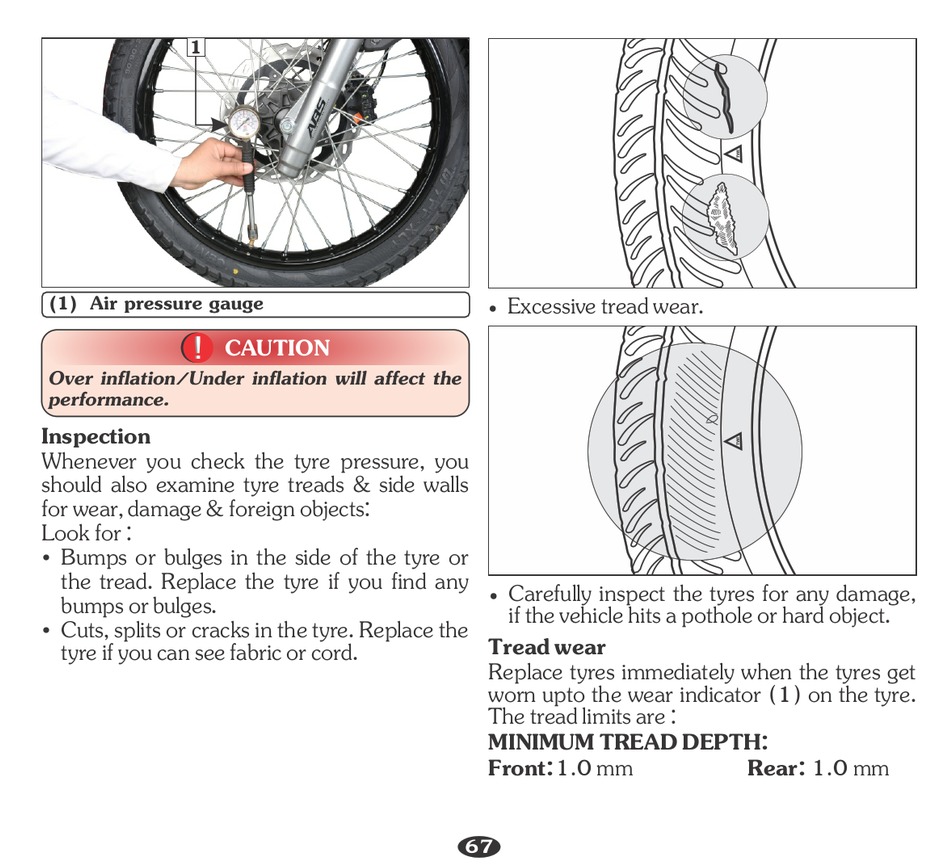 1

ABS

(1) Air pressure gauge

! CAUTION

Over inflation/Under inflation will affect the performance.

Inspection

Whenever you check the tyre pressure, you should also examine tyre treads & side walls for wear, damage & foreign objects:

Look for :

• Bumps or bulges in the side of the tyre or the tread. Replace the tyre if you find any bumps or bulges.
• Cuts, splits or cracks in the tyre. Replace the tyre if you can see fabric or cord.

• Excessive tread wear.

• Carefully inspect the tyres for any damage, if the vehicle hits a pothole or hard object.

Tread wear

Replace tyres immediately when the tyres get worn upto the wear indicator (1) on the tyre. The tread limits are :

MINIMUM TREAD DEPTH:

Front: 1.0 mm Rear: 1.0 mm

67