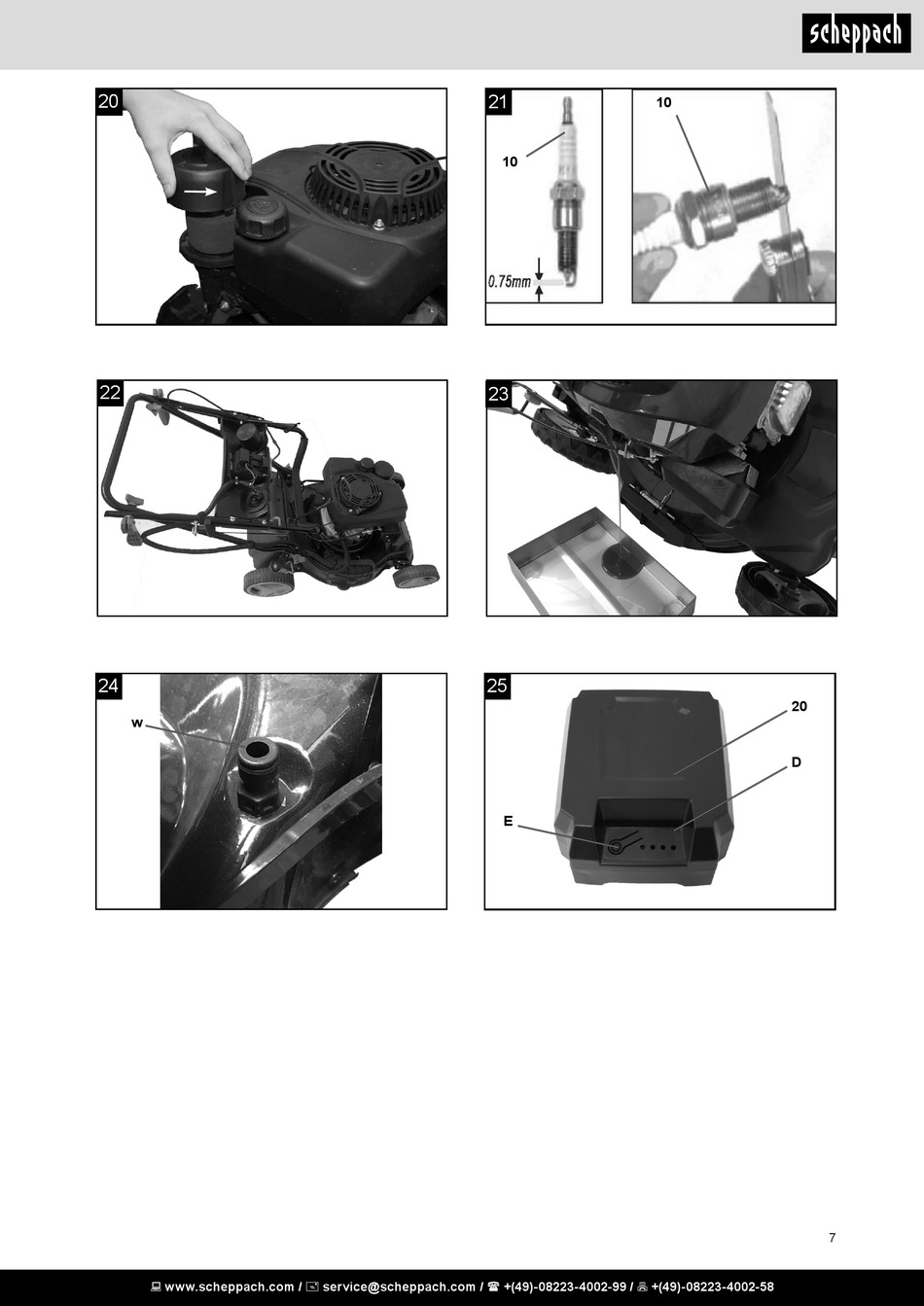 scheppach

20

21

10

0.75mm

10

22

23

24

w

25

20

D

E

7

www.scheppach.com / service@scheppach.com / +(49)-08223-4002-99 / +(49)-08223-4002-58