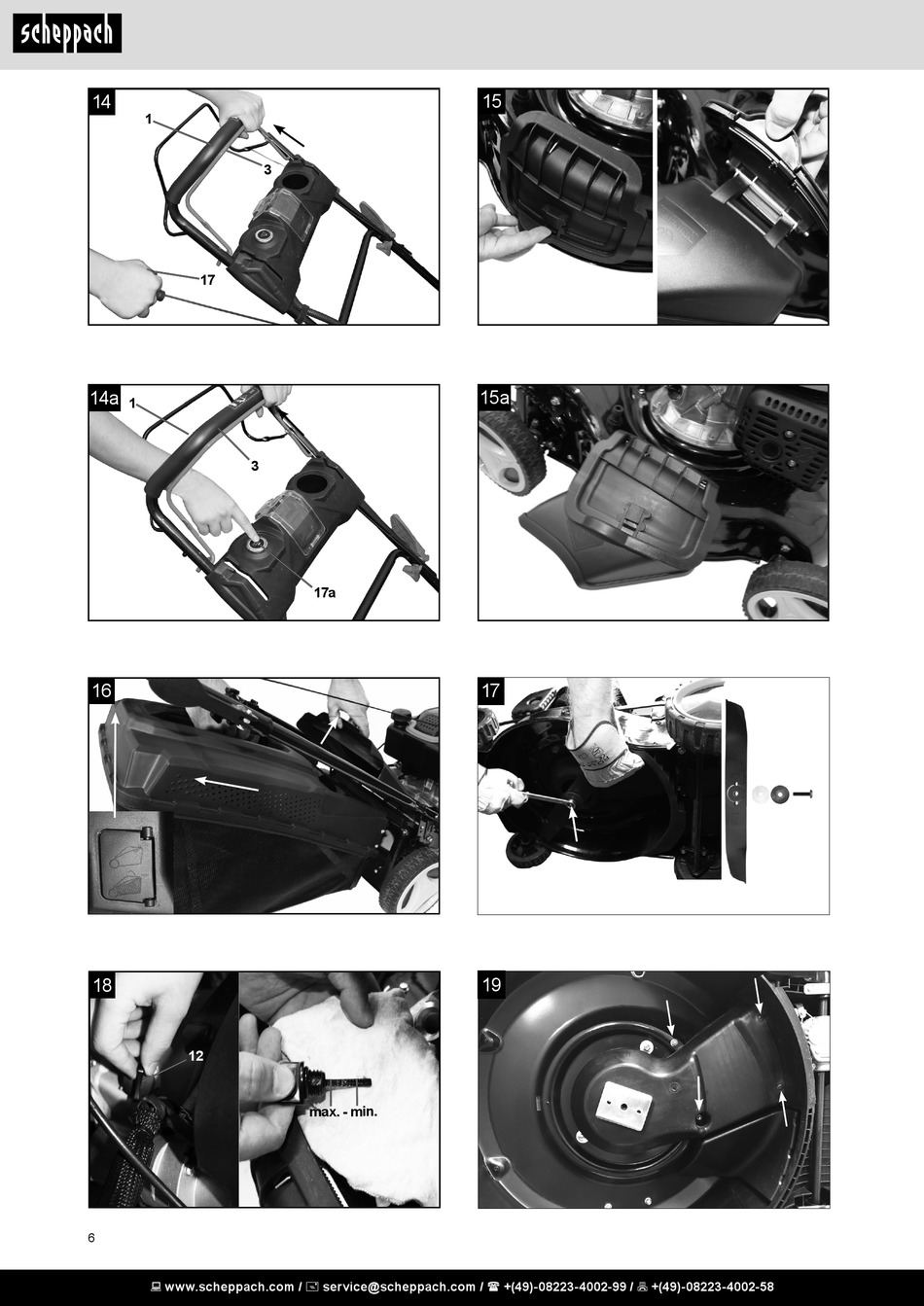 scheppach

14
1
3
17

15

14a
1
3
17a

15a

16

17

18
12
max. - min.

19

6

www.scheppach.com / service@scheppach.com / +(49)-08223-4002-99 / +(49)-08223-4002-58