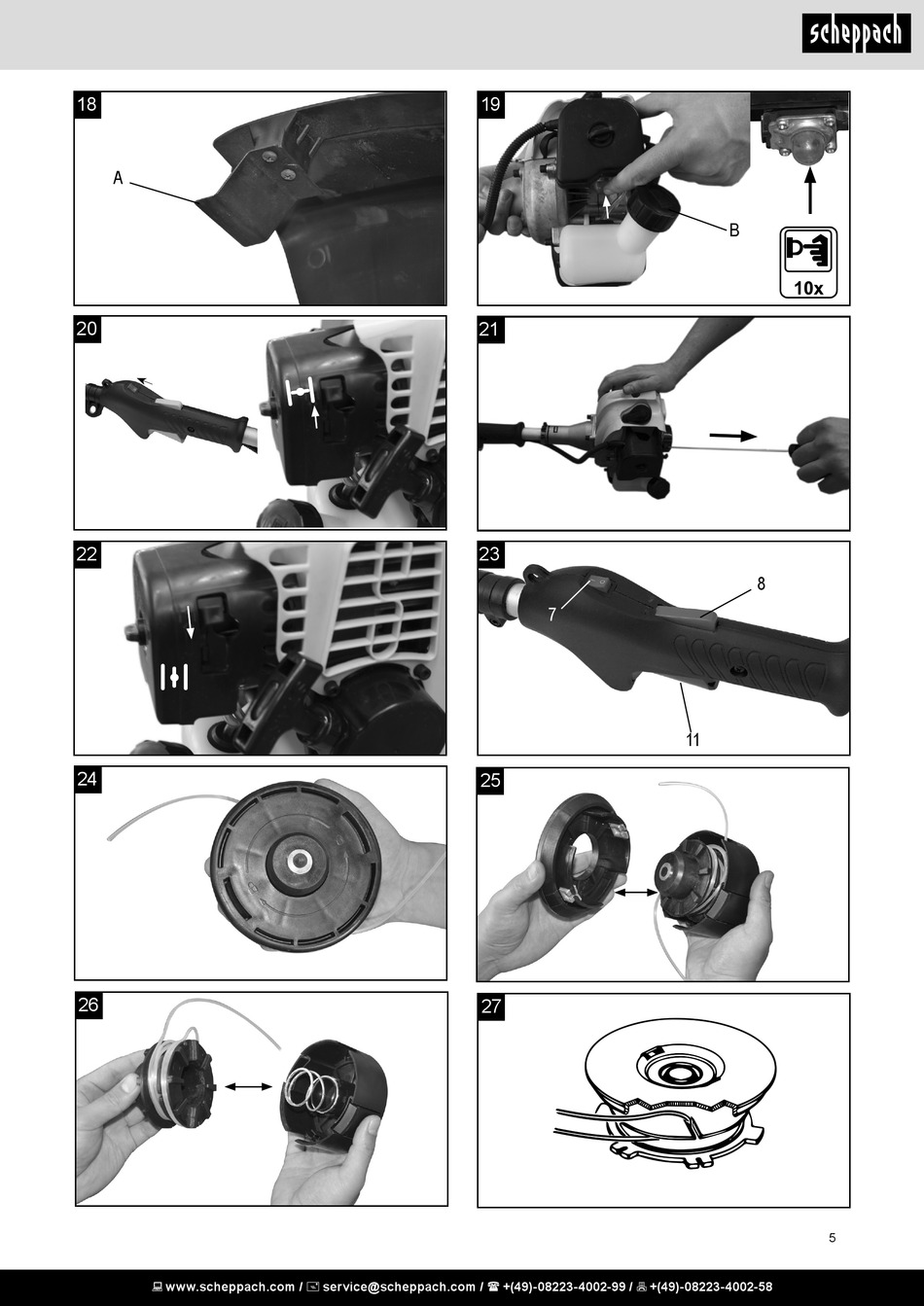 scheppach

18

A

19

B

10x

20

21

22

23

7

8

11

24

25

26

27

5

www.scheppach.com / service@scheppach.com / +(49)-08223-4002-99 / +(49)-08223-4002-58