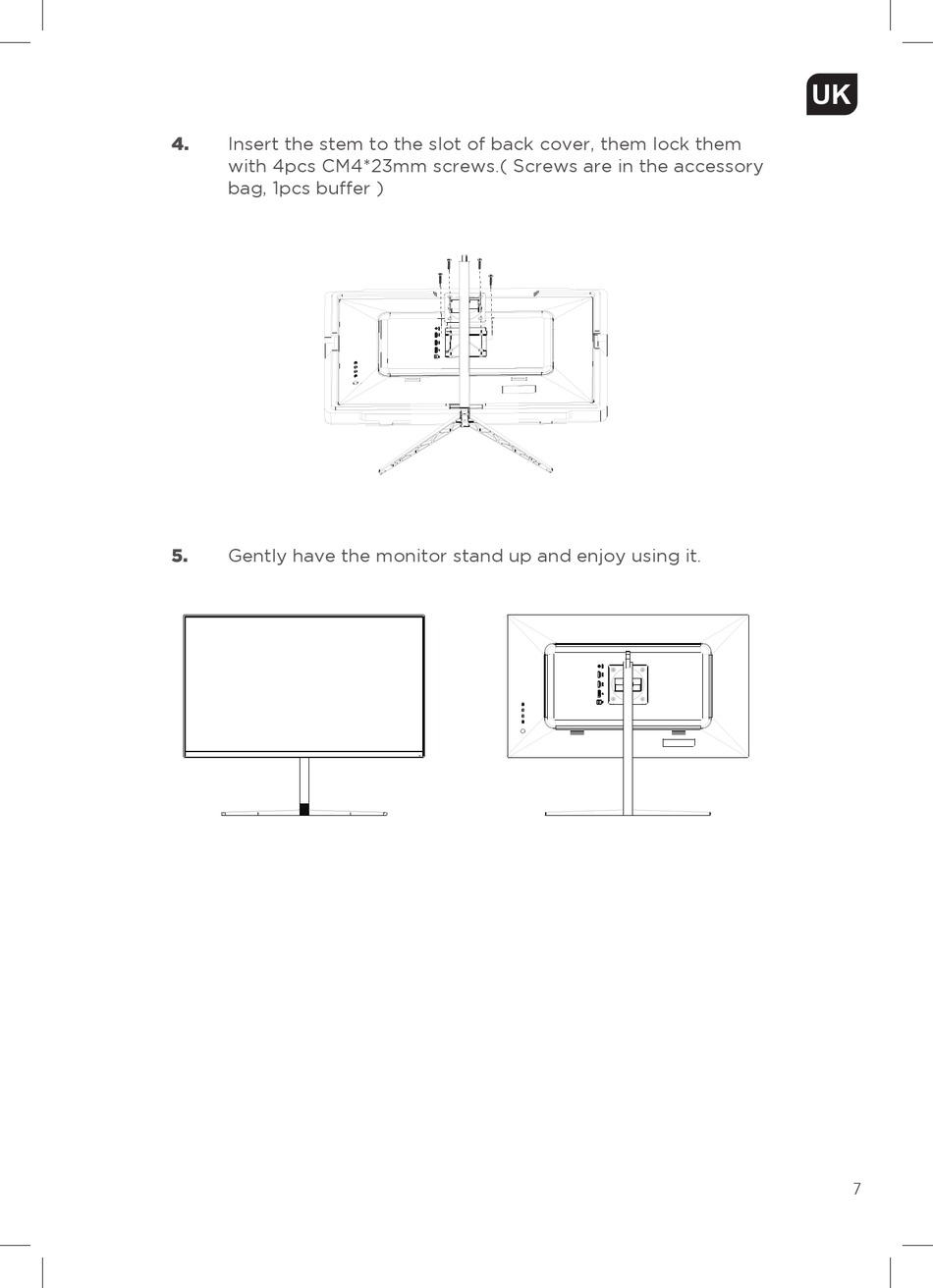 UK

4. Insert the stem to the slot of back cover, them lock them with 4pcs CM4*23mm screws.( Screws are in the accessory bag, 1pcs buffer )

5. Gently have the monitor stand up and enjoy using it.

7