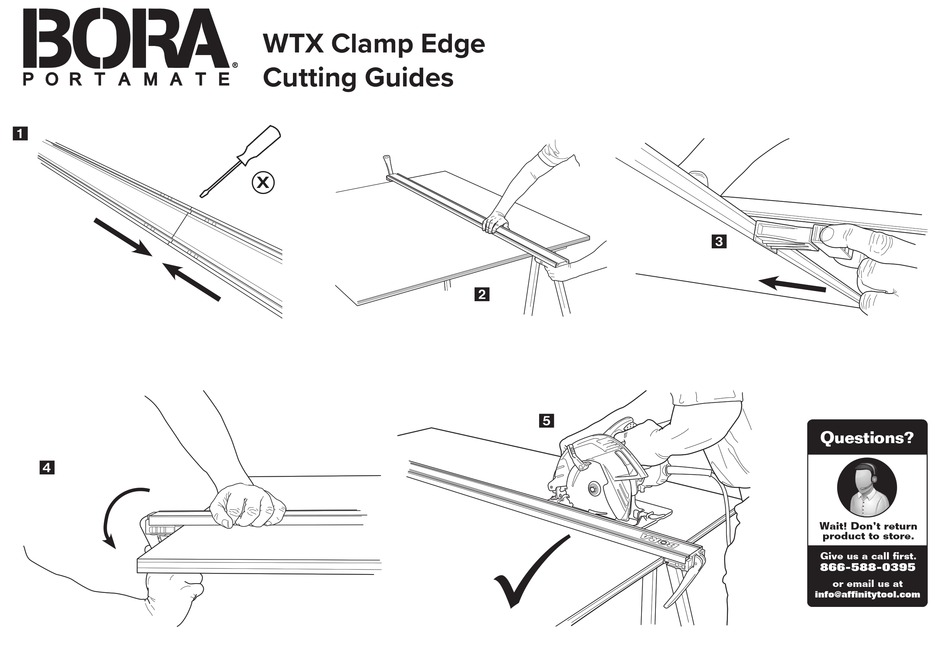 BORA
PORTAMATE®

WTX Clamp Edge Cutting Guides

1

2

3

4

5

Questions?

Wait! Don't return product to store.

Give us a call first.
866-588-0395
or email us at
info@affinitytool.com