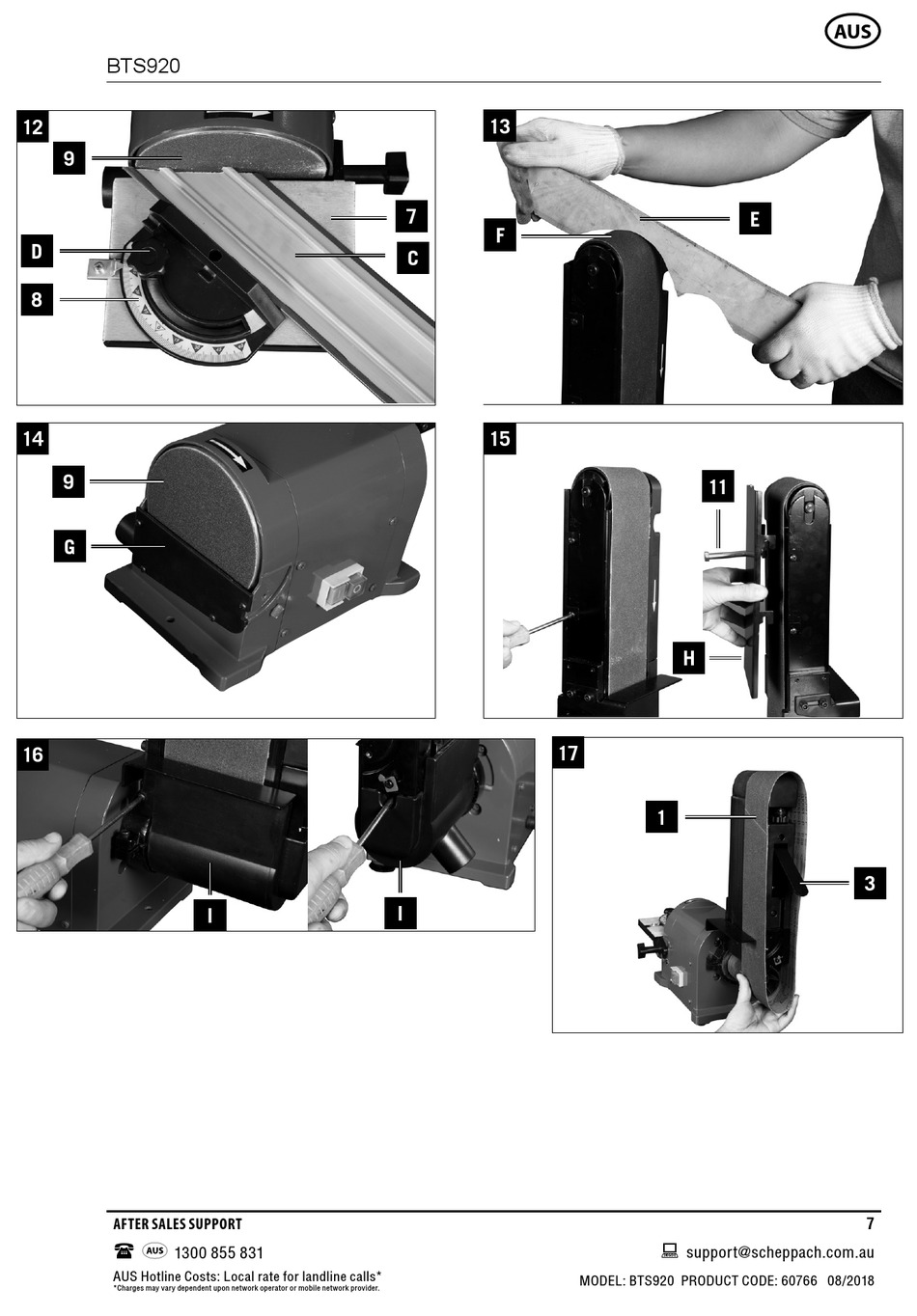 AUS

BTS920

12
9
7
D
C
8

13
E
F

14
9
G

15
11
H

16
I
I

17
1
3

AFTER SALES SUPPORT

7

AUS 1300 855 831

support@scheppach.com.au

AUS Hotline Costs: Local rate for landline calls*
*Charges may vary dependent upon network operator or mobile network provider.

MODEL: BTS920 PRODUCT CODE: 60766 08/2018