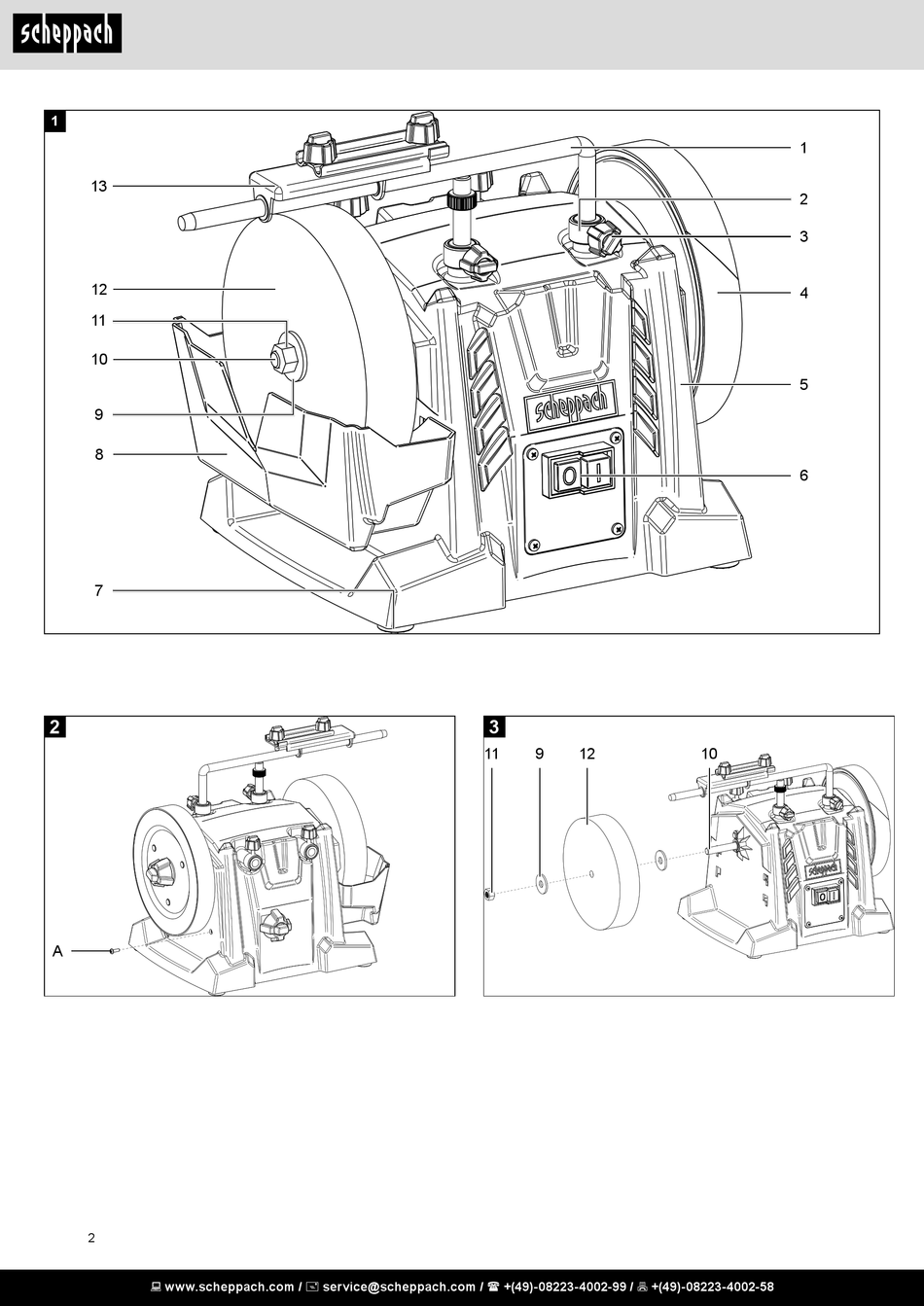 scheppach

1

13
12
11
10
9
8
7
1
2
3
4
5
6

scheppach

O I

2

A

3

11 9 12 10

scheppach

2

www.scheppach.com / service@scheppach.com / +(49)-08223-4002-99 / +(49)-08223-4002-58