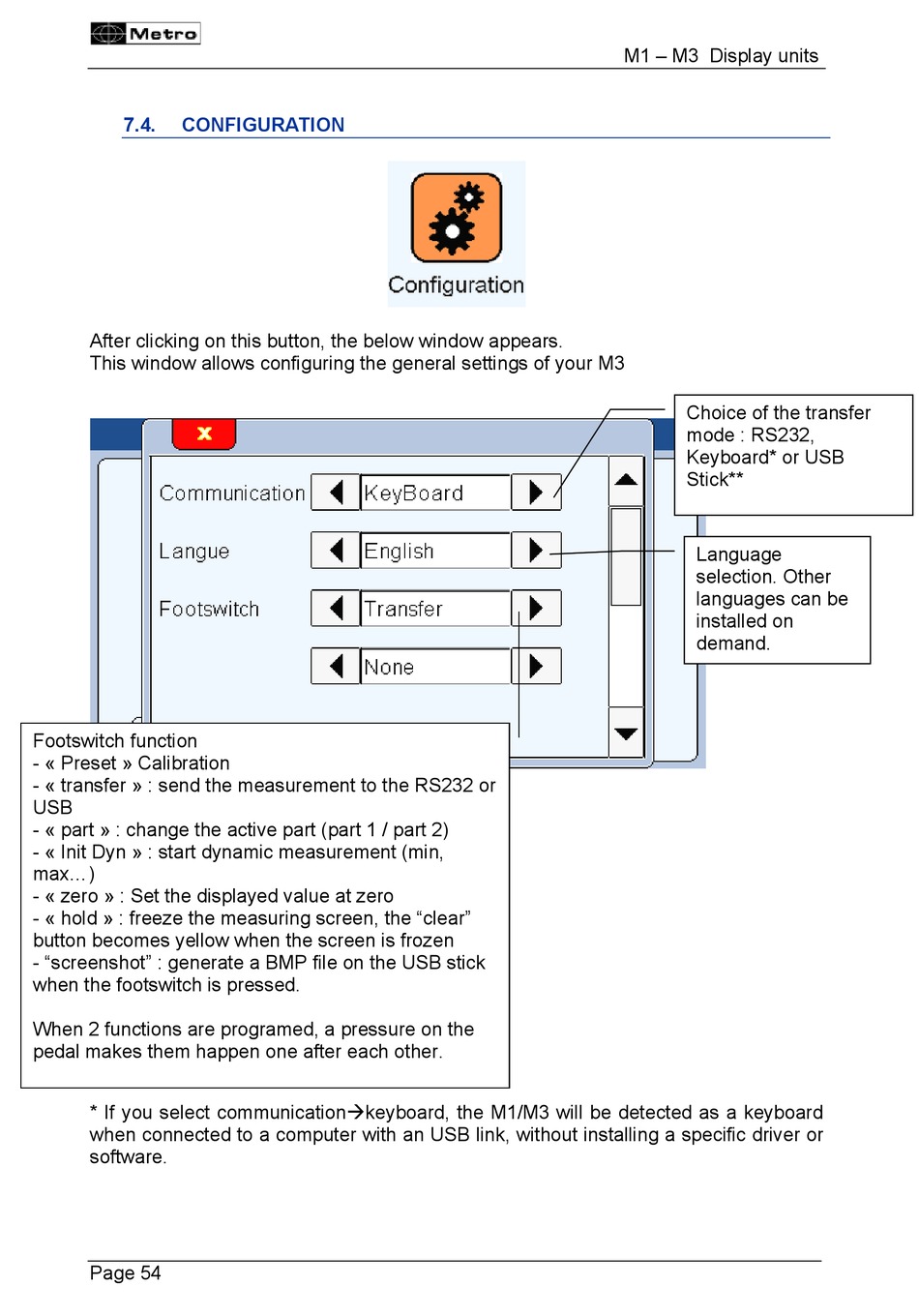 Metro

M1 – M3 Display units

7.4. CONFIGURATION

Configuration

After clicking on this button, the below window appears.
This window allows configuring the general settings of your M3

x

Communication KeyBoard

Langue English

Footswitch Transfer

None

Choice of the transfer mode : RS232, Keyboard* or USB Stick**

Language selection. Other languages can be installed on demand.

Footswitch function
- « Preset » Calibration
- « transfer » : send the measurement to the RS232 or USB
- « part » : change the active part (part 1 / part 2)
- « Init Dyn » : start dynamic measurement (min, max…)
- « zero » : Set the displayed value at zero
- « hold » : freeze the measuring screen, the “clear” button becomes yellow when the screen is frozen
- “screenshot” : generate a BMP file on the USB stick when the footswitch is pressed.

When 2 functions are programed, a pressure on the pedal makes them happen one after each other.

* If you select communication→keyboard, the M1/M3 will be detected as a keyboard when connected to a computer with an USB link, without installing a specific driver or software.

Page 54