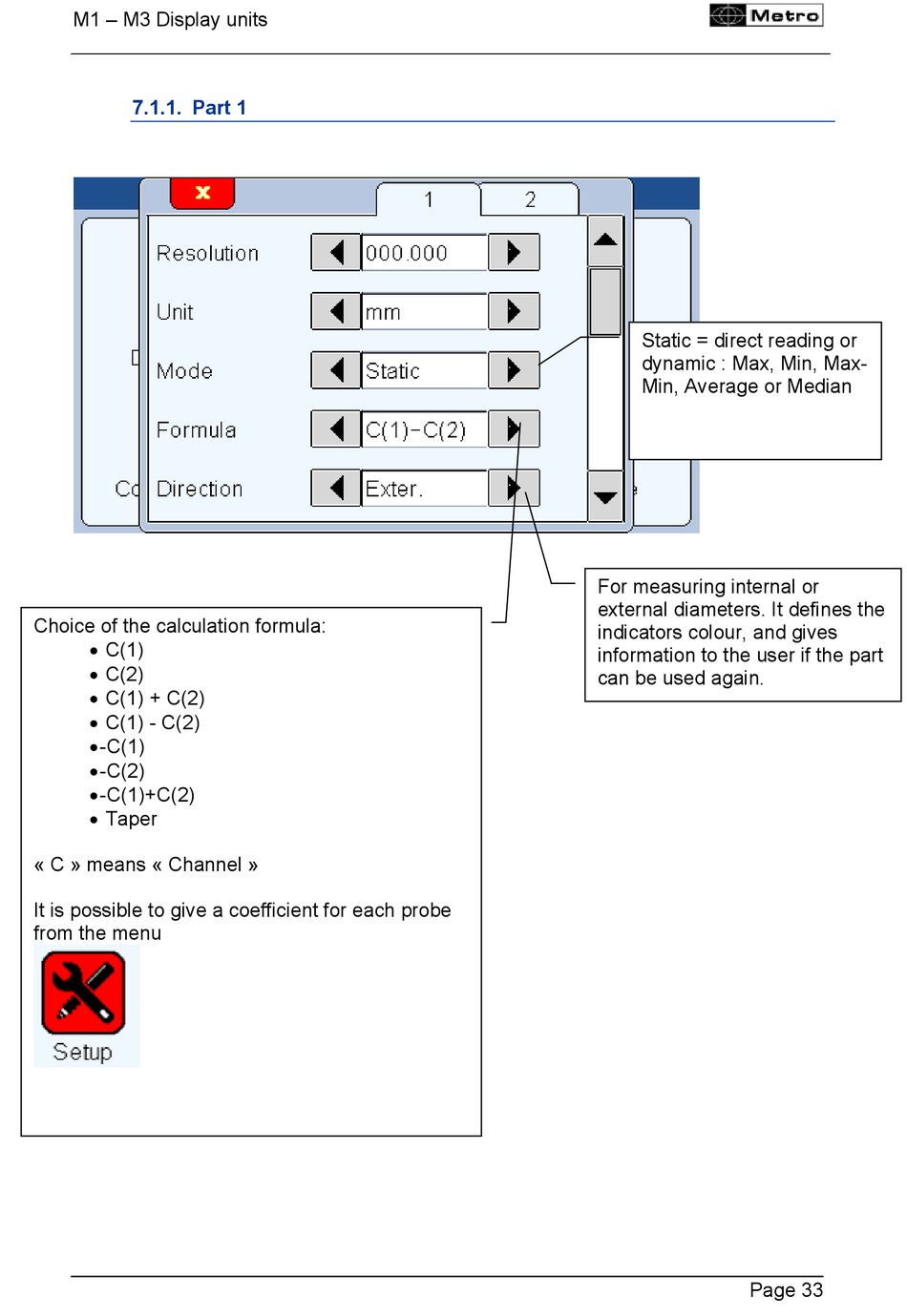 M1 – M3 Display units

Metro

7.1.1. Part 1

x

1

2

Resolution 000.000

Unit mm

Mode Static

Formula C(1)-C(2)

Co Direction Exter.

Static = direct reading or dynamic : Max, Min, Max-Min, Average or Median

For measuring internal or external diameters. It defines the indicators colour, and gives information to the user if the part can be used again.

Choice of the calculation formula:
• C(1)
• C(2)
• C(1) + C(2)
• C(1) - C(2)
•-C(1)
•-C(2)
•-C(1)+C(2)
• Taper

« C » means « Channel »

It is possible to give a coefficient for each probe from the menu

Setup

Page 33