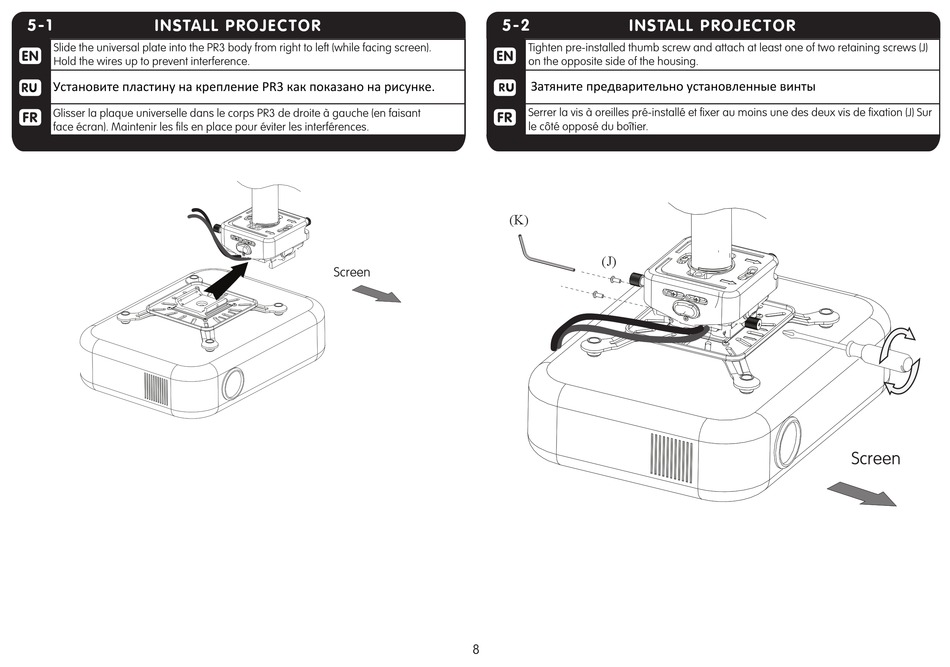 5-1 INSTALL PROJECTOR

EN Slide the universal plate into the PR3 body from right to left (while facing screen). Hold the wires up to prevent interference.

RU Установите пластину на крепление PR3 как показано на рисунке.

FR Glisser la plaque universelle dans le corps PR3 de droite à gauche (en faisant face écran). Maintenir les fils en place pour éviter les interférences.

Screen

5-2 INSTALL PROJECTOR

EN Tighten pre-installed thumb screw and attach at least one of two retaining screws (J) on the opposite side of the housing.

RU Затяните предварительно установленные винты

FR Serrer la vis à oreilles pré-installé et fixer au moins une des deux vis de fixation (J) Sur le côté opposé du boîtier.

(K)

(J)

Screen

8