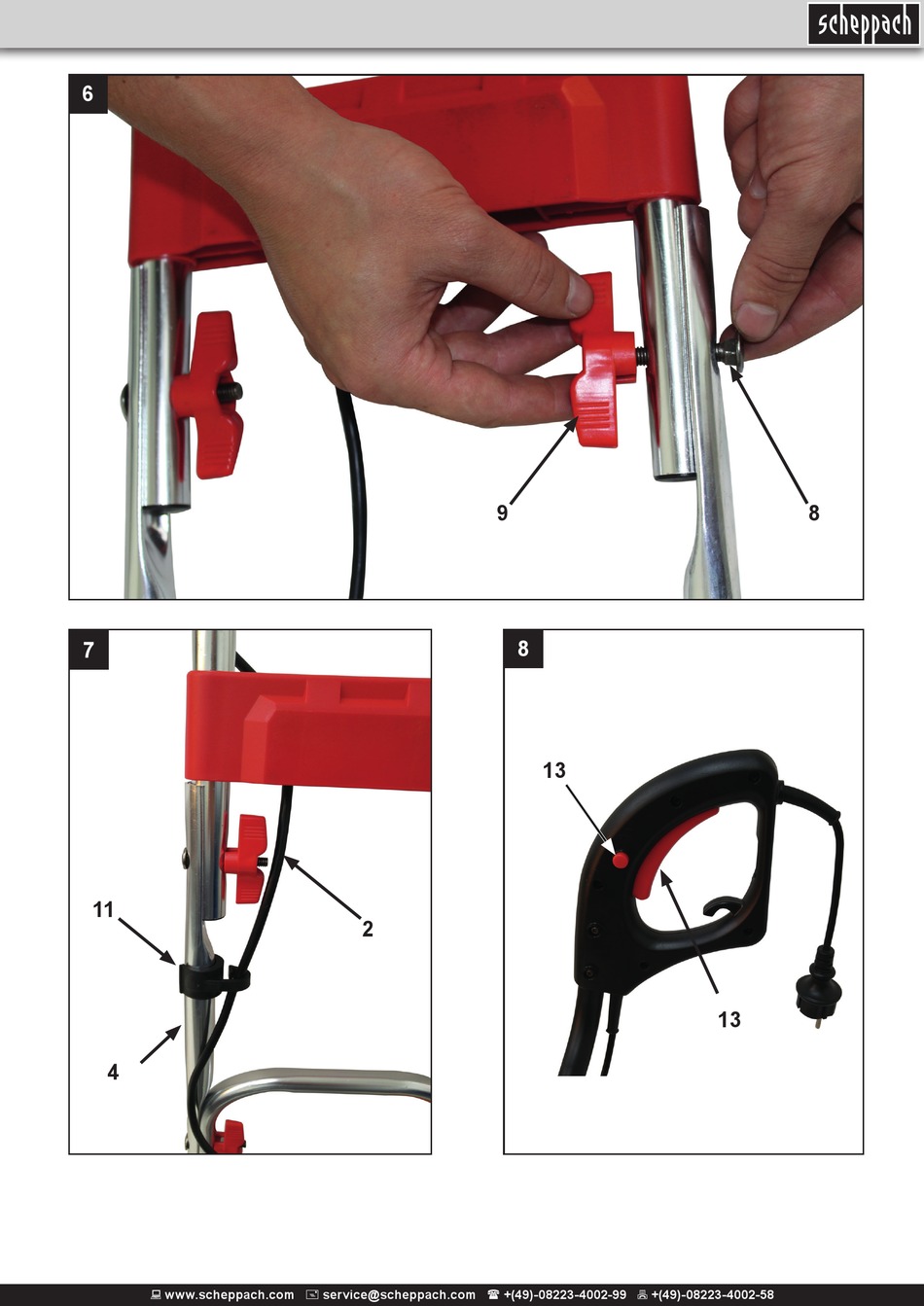 scheppach

6

9

8

7

11

2

4

8

13

13

www.scheppach.com service@scheppach.com +(49)-08223-4002-99 +(49)-08223-4002-58