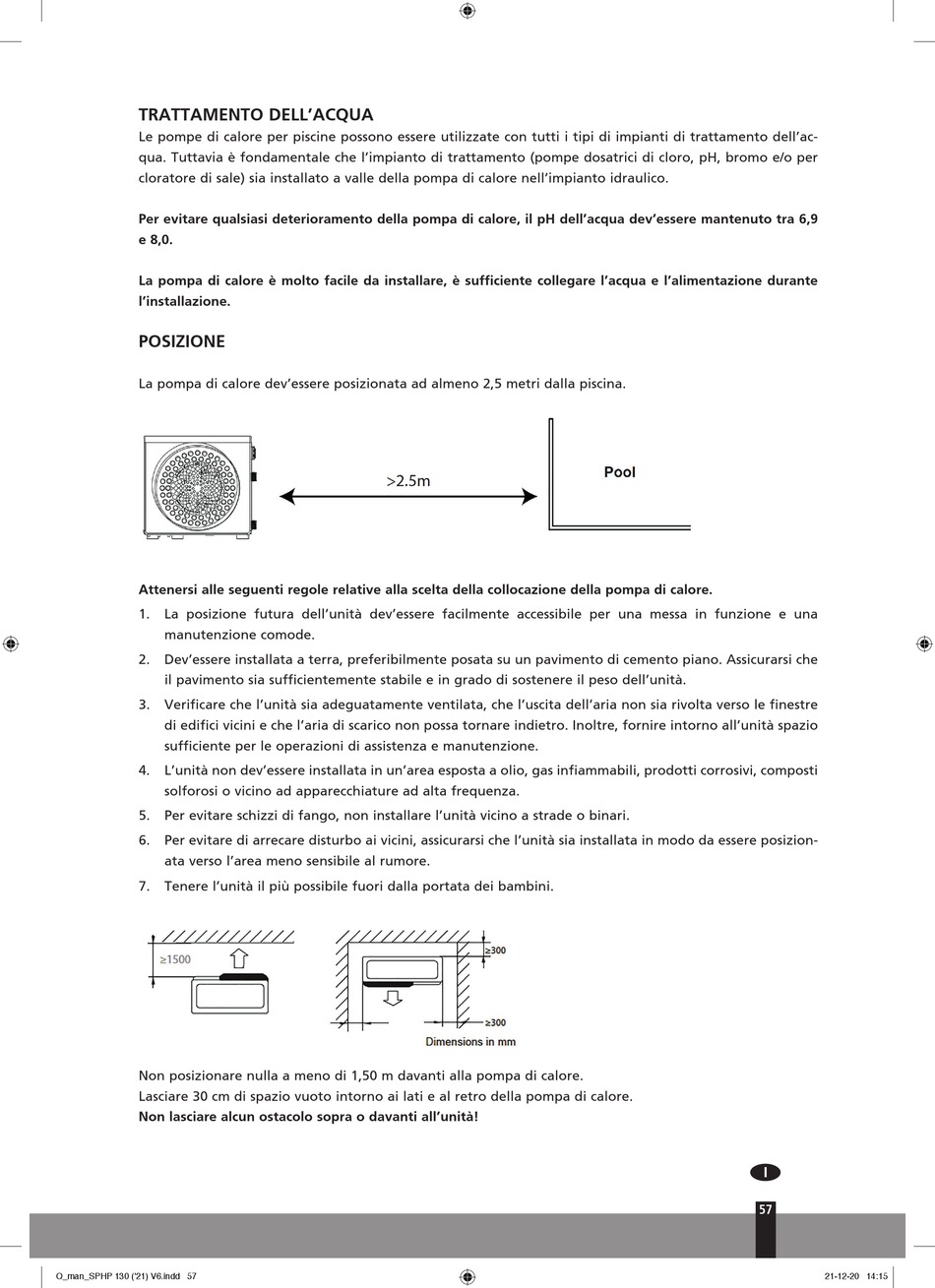 TRATTAMENTO DELL'ACQUA
Le pompe di calore per piscine possono essere utilizzate con tutti i tipi di impianti di trattamento dell'acqua. Tuttavia è fondamentale che l'impianto di trattamento (pompe dosatrici di cloro, pH, bromo e/o per cloratore di sale) sia installato a valle della pompa di calore nell'impianto idraulico.

Per evitare qualsiasi deterioramento della pompa di calore, il pH dell'acqua dev'essere mantenuto tra 6,9 e 8,0.

La pompa di calore è molto facile da installare, è sufficiente collegare l'acqua e l'alimentazione durante l'installazione.

POSIZIONE

La pompa di calore dev'essere posizionata ad almeno 2,5 metri dalla piscina.

>2.5m

Pool

Attenersi alle seguenti regole relative alla scelta della collocazione della pompa di calore.
1. La posizione futura dell'unità dev'essere facilmente accessibile per una messa in funzione e una manutenzione comode.
2. Dev'essere installata a terra, preferibilmente posata su un pavimento di cemento piano. Assicurarsi che il pavimento sia sufficientemente stabile e in grado di sostenere il peso dell'unità.
3. Verificare che l'unità sia adeguatamente ventilata, che l'uscita dell'aria non sia rivolta verso le finestre di edifici vicini e che l'aria di scarico non possa tornare indietro. Inoltre, fornire intorno all'unità spazio sufficiente per le operazioni di assistenza e manutenzione.
4. L'unità non dev'essere installata in un'area esposta a olio, gas infiammabili, prodotti corrosivi, composti solforosi o vicino ad apparecchiature ad alta frequenza.
5. Per evitare schizzi di fango, non installare l'unità vicino a strade o binari.
6. Per evitare di arrecare disturbo ai vicini, assicurarsi che l'unità sia installata in modo da essere posizionata verso l'area meno sensibile al rumore.
7. Tenere l'unità il più possibile fuori dalla portata dei bambini.

≥1500

≥300

≥300

Dimensions in mm

Non posizionare nulla a meno di 1,50 m davanti alla pompa di calore.
Lasciare 30 cm di spazio vuoto intorno ai lati e al retro della pompa di calore.
Non lasciare alcun ostacolo sopra o davanti all'unità!

I

57

O_man_SPHP 130 ('21) V6.indd 57

21-12-20 14:15