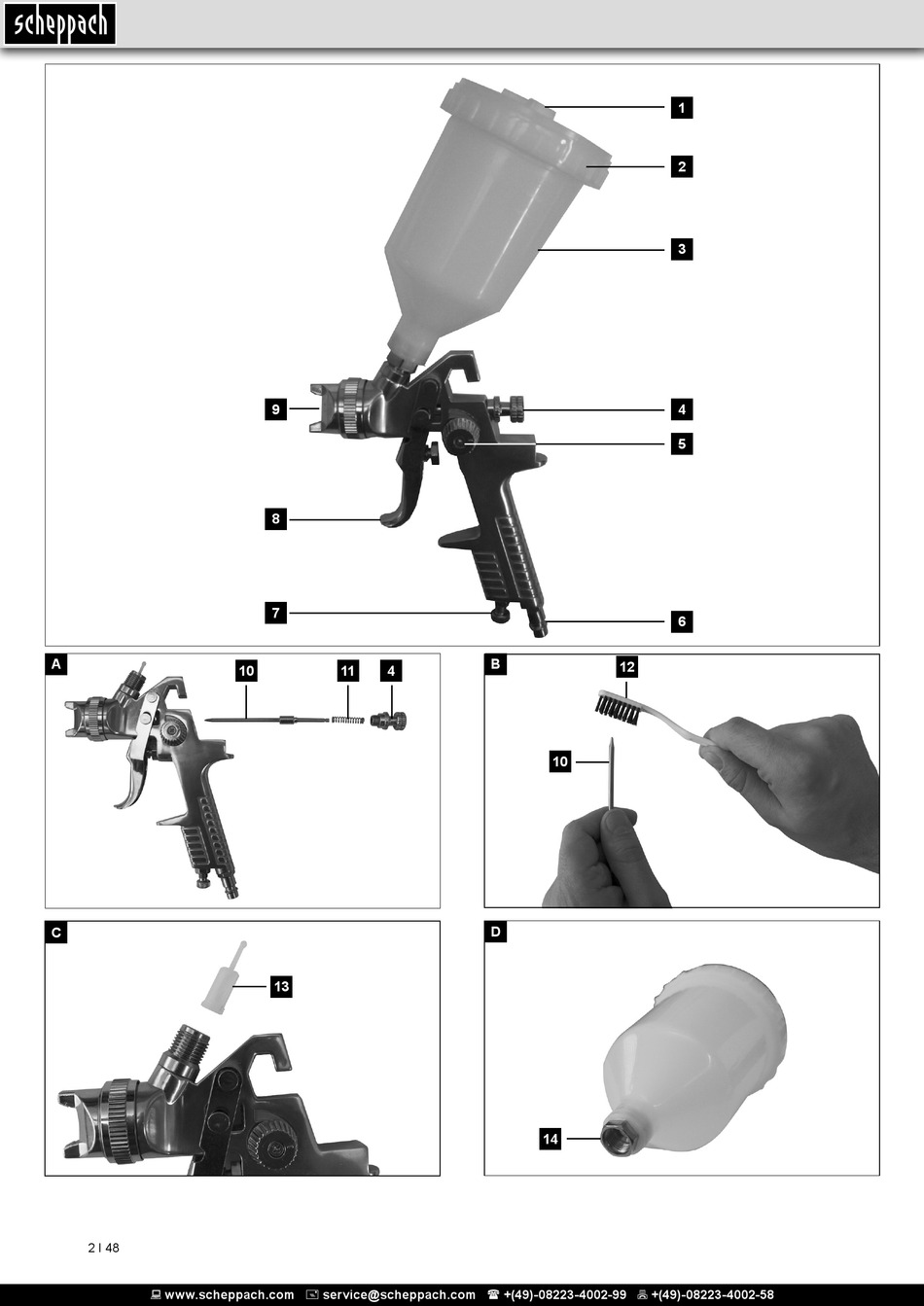 scheppach

1
2
3
9
4
5
8
7
6

A
10
11
4

B
12
10

C
13

D
14

2 I 48

www.scheppach.com service@scheppach.com +(49)-08223-4002-99 +(49)-08223-4002-58