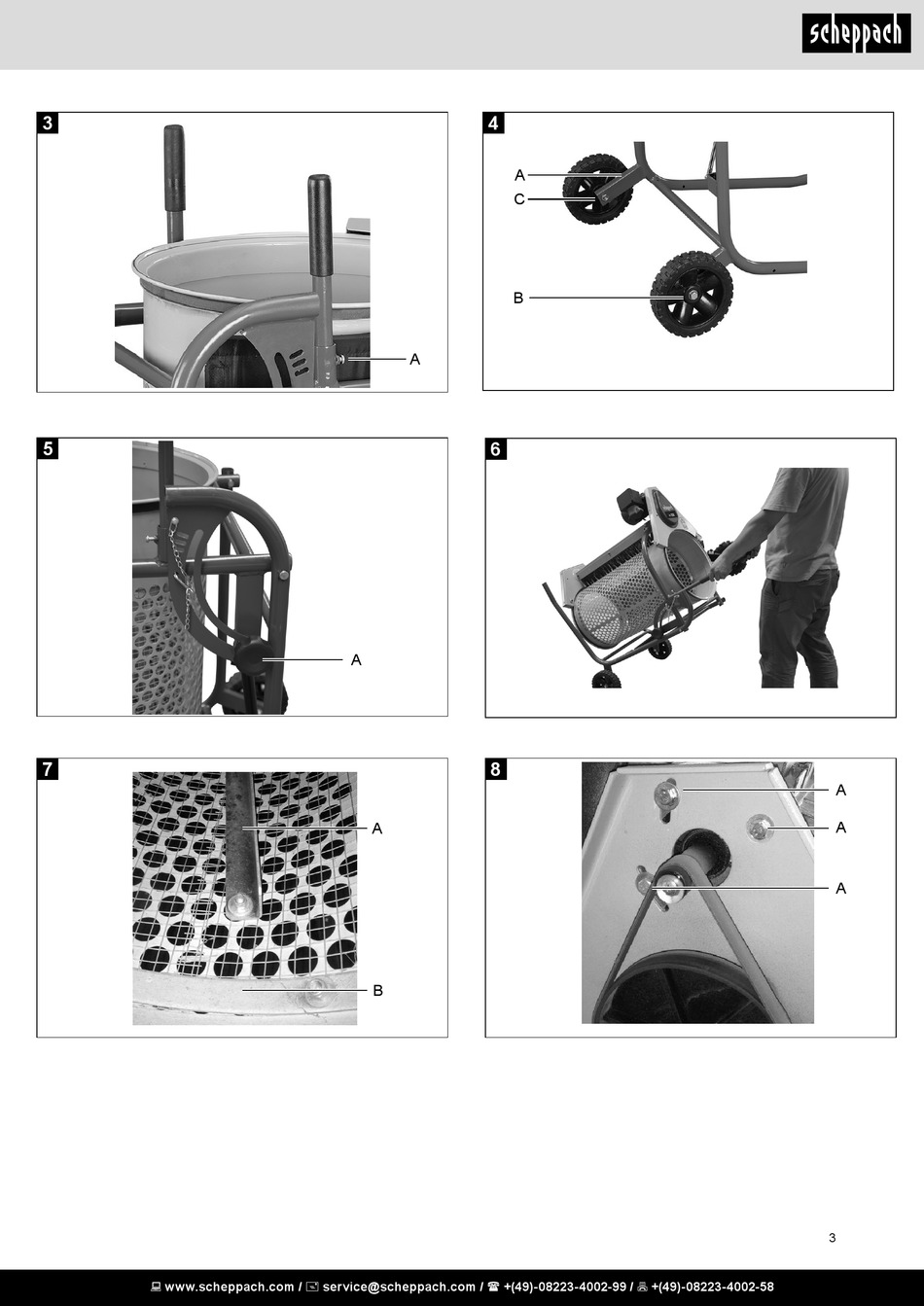 scheppach

3

A

4

A

C

B

5

A

6

7

A

B

8

A

A

A

3

www.scheppach.com / service@scheppach.com / +(49)-08223-4002-99 / +(49)-08223-4002-58