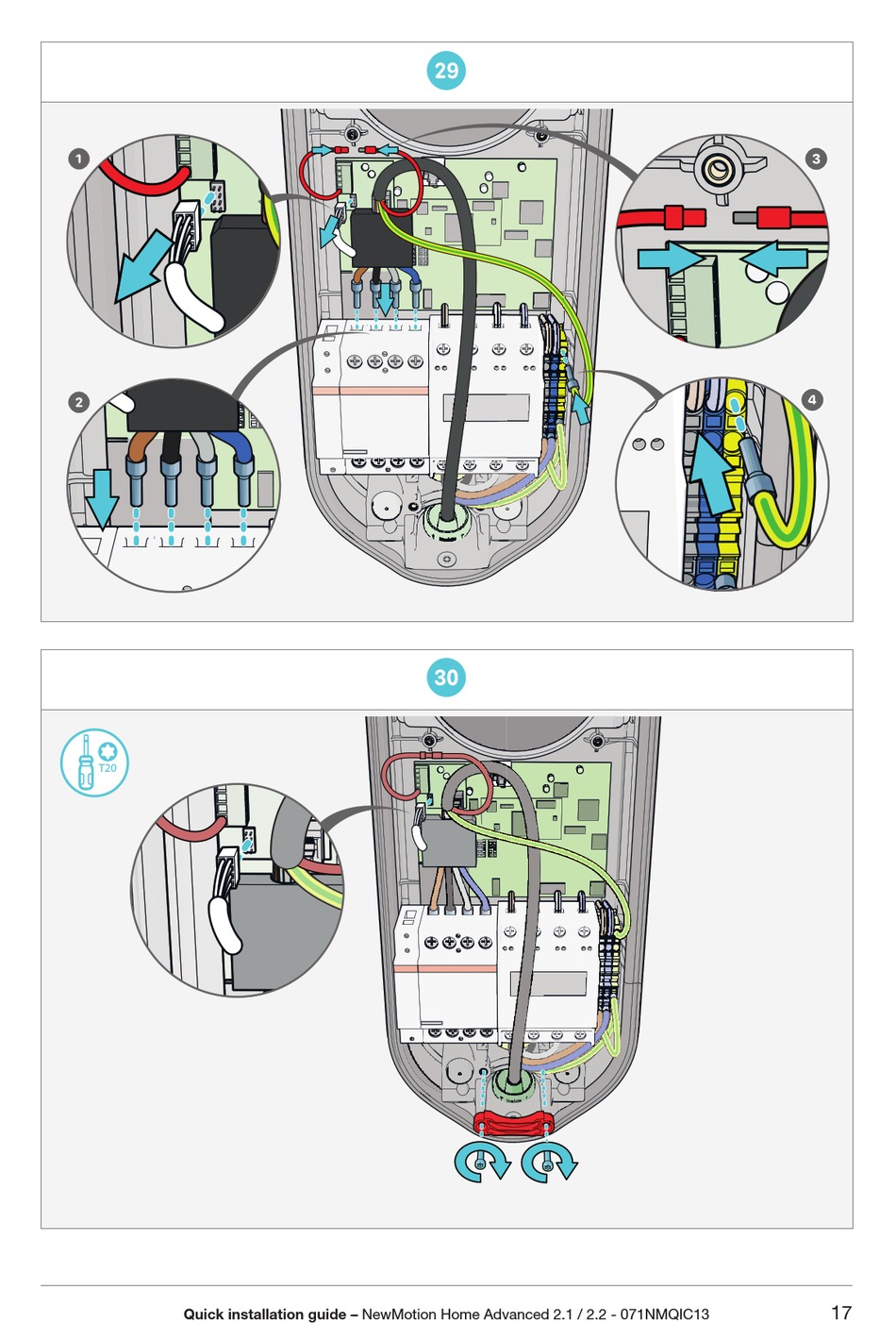 29

1

2

3

4

30

T20

Quick installation guide – NewMotion Home Advanced 2.1 / 2.2 - 071NMQIC13

17