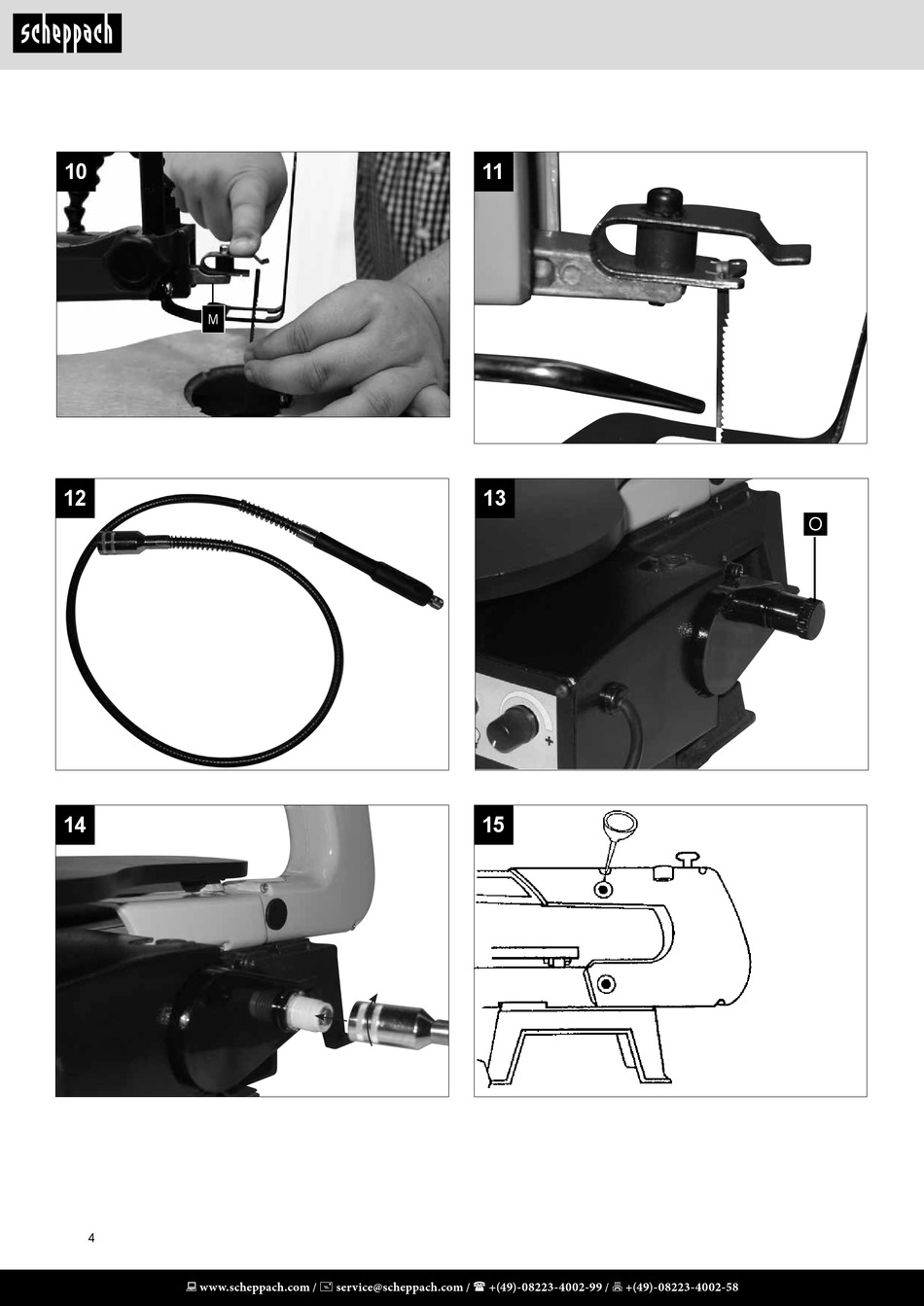 scheppach

10

M

11

12

13

O

+

14

15

4

www.scheppach.com / service@scheppach.com / +(49)-08223-4002-99 / +(49)-08223-4002-58