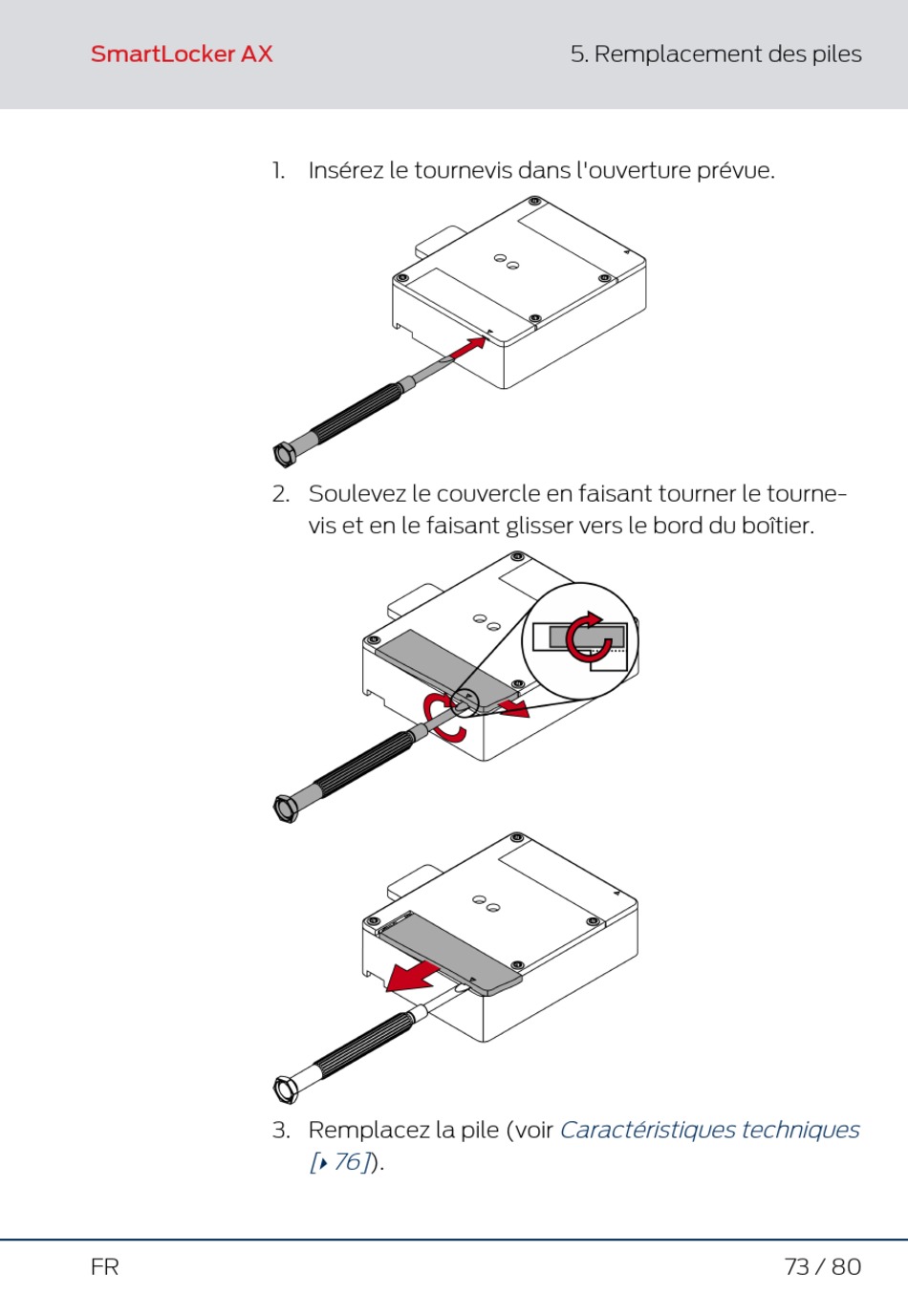 SmartLocker AX

5. Remplacement des piles

1. Insérez le tournevis dans l'ouverture prévue.

2. Soulevez le couvercle en faisant tourner le tournevis et en le faisant glisser vers le bord du boîtier.

3. Remplacez la pile (voir Caractéristiques techniques [▸ 76]).

FR

73 / 80