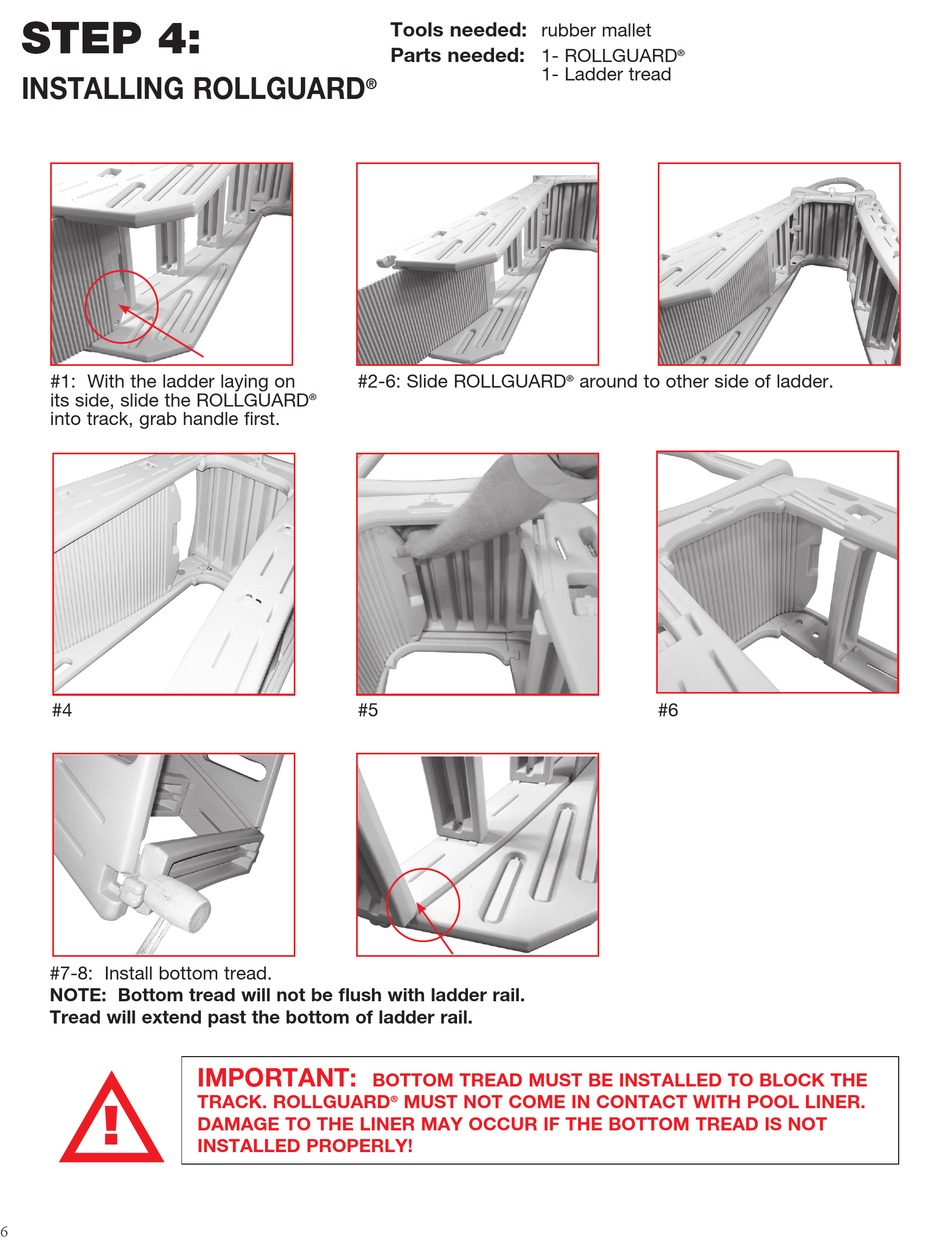 STEP 4:
INSTALLING ROLLGUARD®

Tools needed: rubber mallet
Parts needed: 1- ROLLGUARD®
1- Ladder tread

#1: With the ladder laying on its side, slide the ROLLGUARD® into track, grab handle first.

#2-6: Slide ROLLGUARD® around to other side of ladder.

#4

#5

#6

#7-8: Install bottom tread.
NOTE: Bottom tread will not be flush with ladder rail. Tread will extend past the bottom of ladder rail.

!

IMPORTANT: BOTTOM TREAD MUST BE INSTALLED TO BLOCK THE TRACK. ROLLGUARD® MUST NOT COME IN CONTACT WITH POOL LINER. DAMAGE TO THE LINER MAY OCCUR IF THE BOTTOM TREAD IS NOT INSTALLED PROPERLY!

6