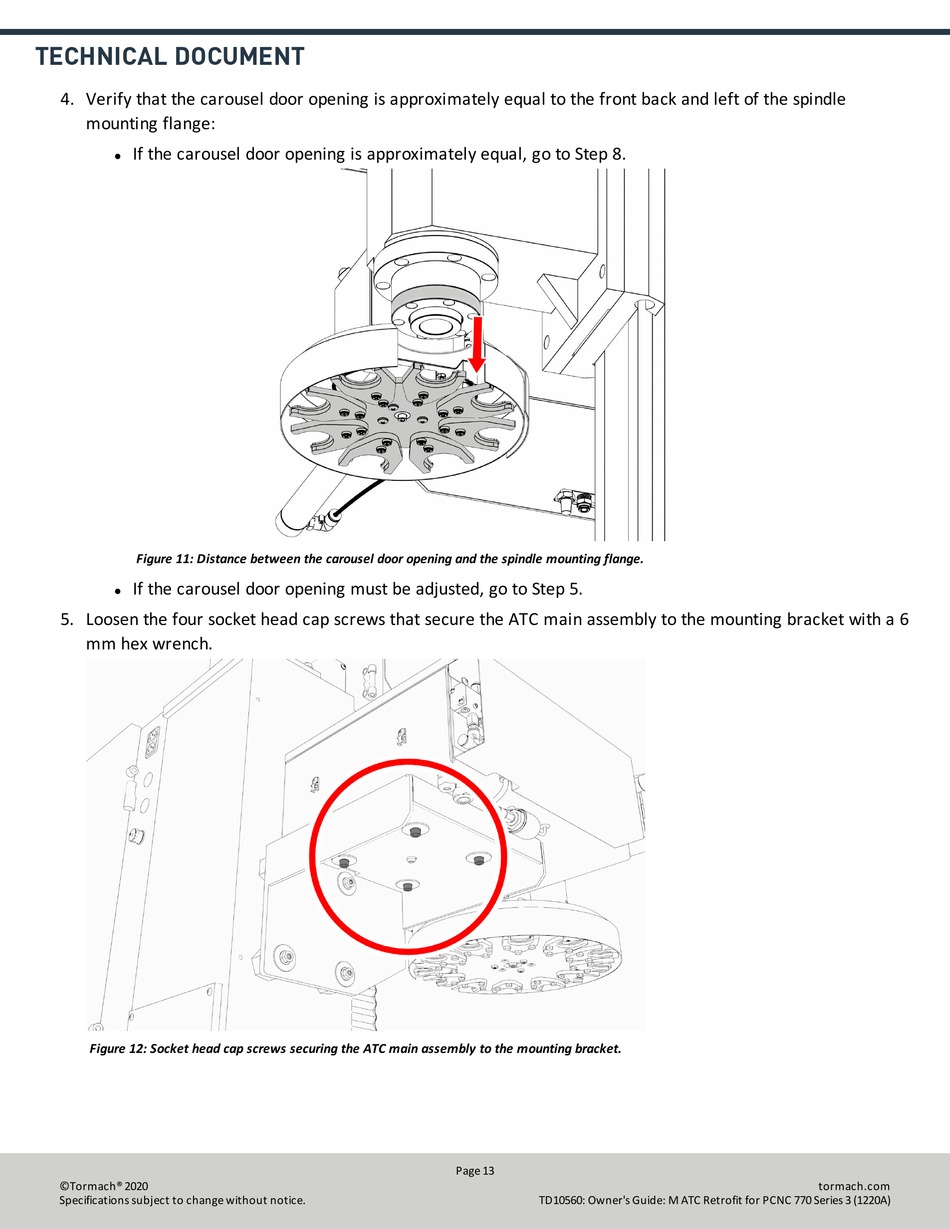 TECHNICAL DOCUMENT

4. Verify that the carousel door opening is approximately equal to the front back and left of the spindle mounting flange:

• If the carousel door opening is approximately equal, go to Step 8.

Figure 11: Distance between the carousel door opening and the spindle mounting flange.

• If the carousel door opening must be adjusted, go to Step 5.

5. Loosen the four socket head cap screws that secure the ATC main assembly to the mounting bracket with a 6 mm hex wrench.

Figure 12: Socket head cap screws securing the ATC main assembly to the mounting bracket.

Page 13

©Tormach® 2020
Specifications subject to change without notice.

tormach.com
TD10560: Owner's Guide: M ATC Retrofit for PCNC 770 Series 3 (1220A)