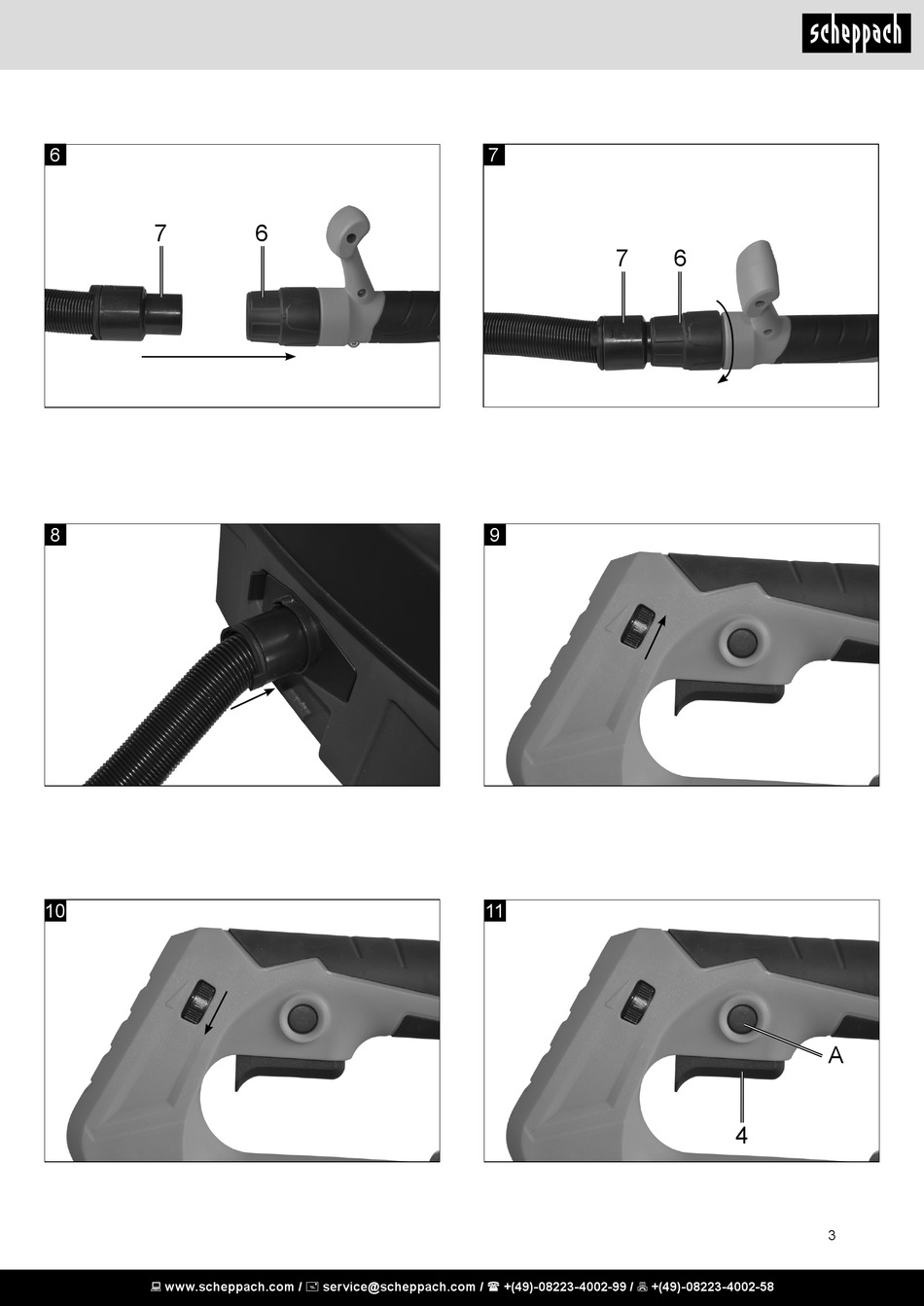 scheppach

6

7

6

7

7

6

8

9

10

11

A

4

3

www.scheppach.com / service@scheppach.com / +(49)-08223-4002-99 / +(49)-08223-4002-58