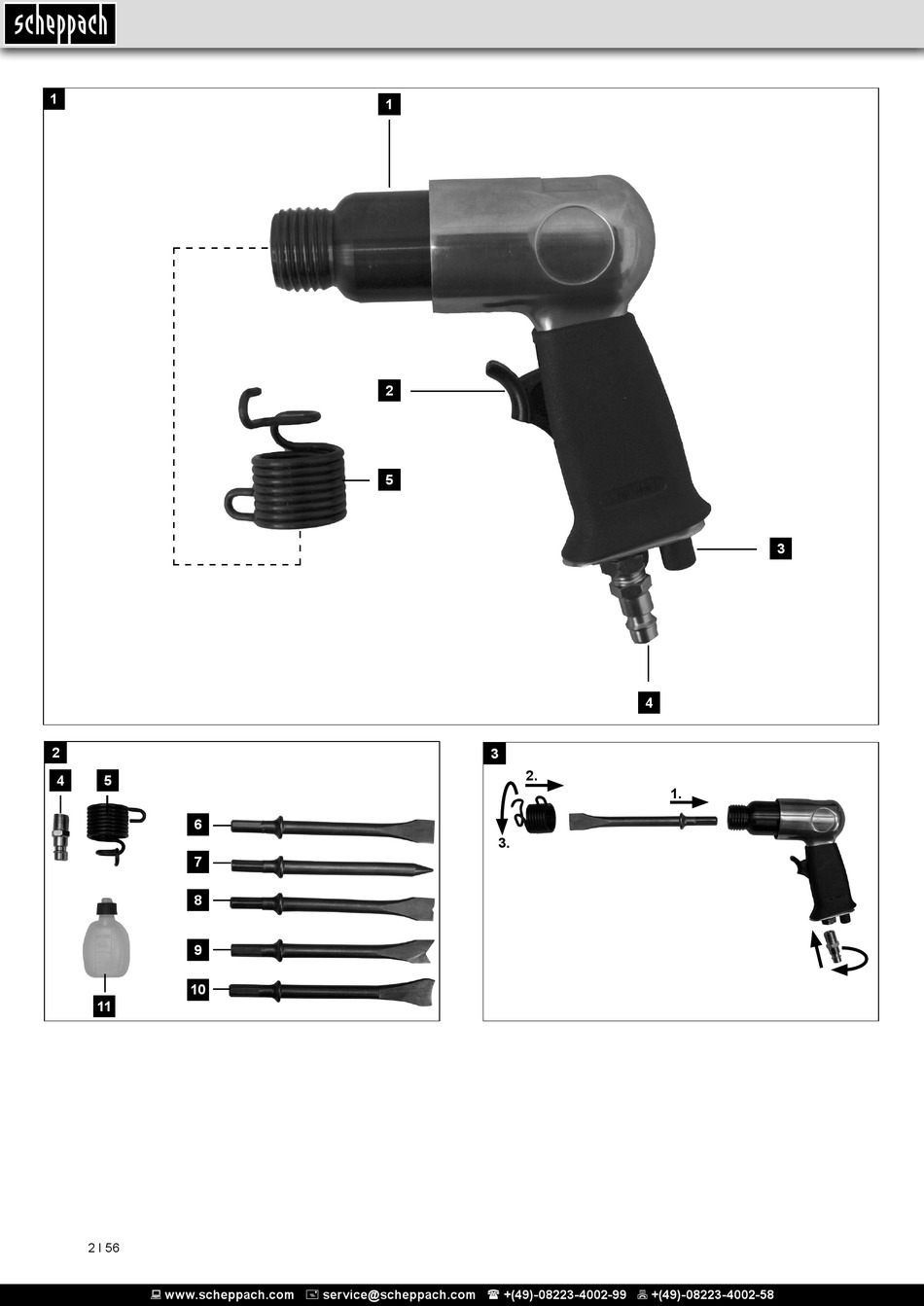 scheppach

1

1

2

5

3

4

2

4

5

6

7

8

9

10

11

3

2.

1.

3.

2 I 56

www.scheppach.com service@scheppach.com +(49)-08223-4002-99 +(49)-08223-4002-58