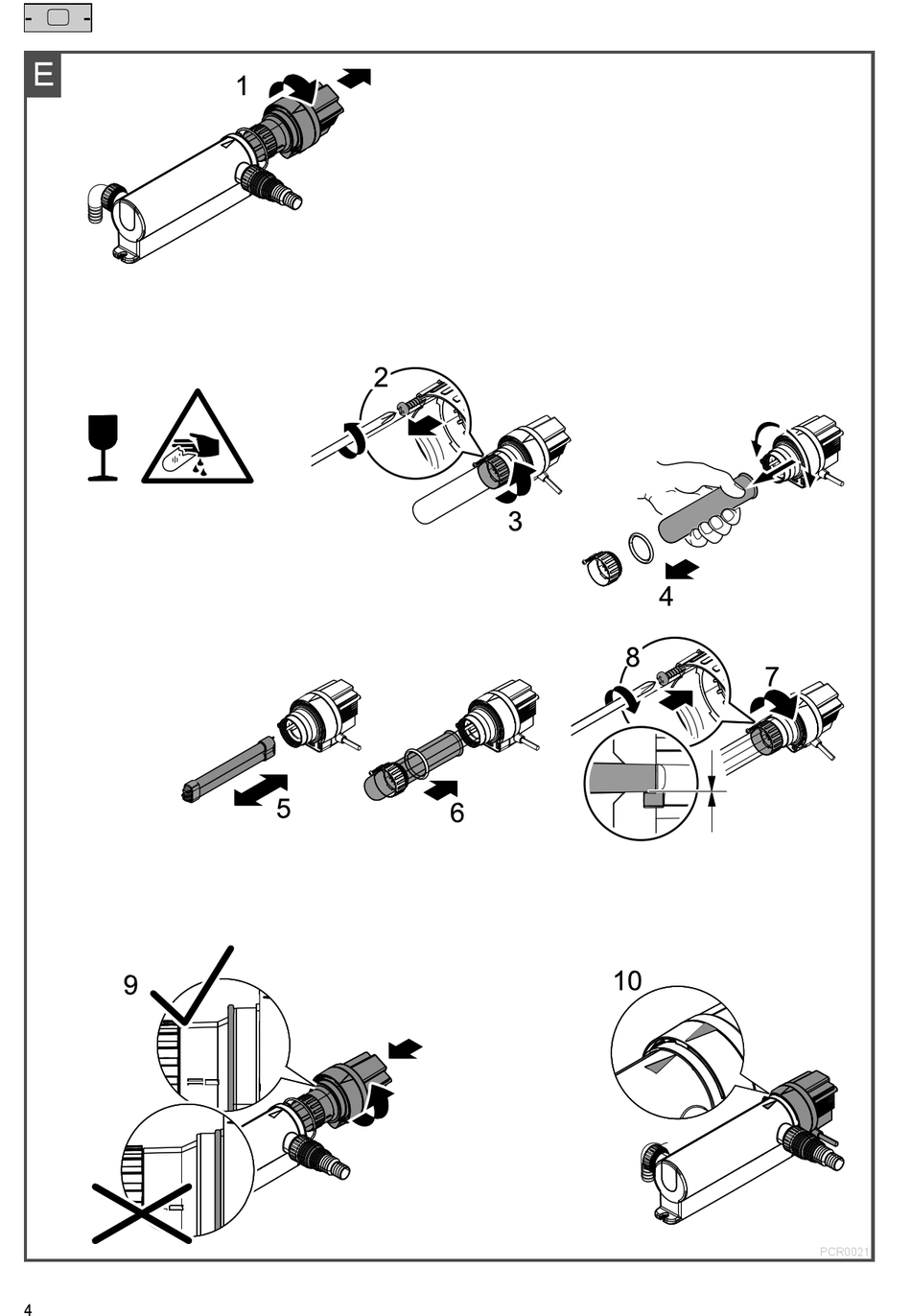 E

1

2

3

4

5

6

8

7

9

10

PCR0021

4