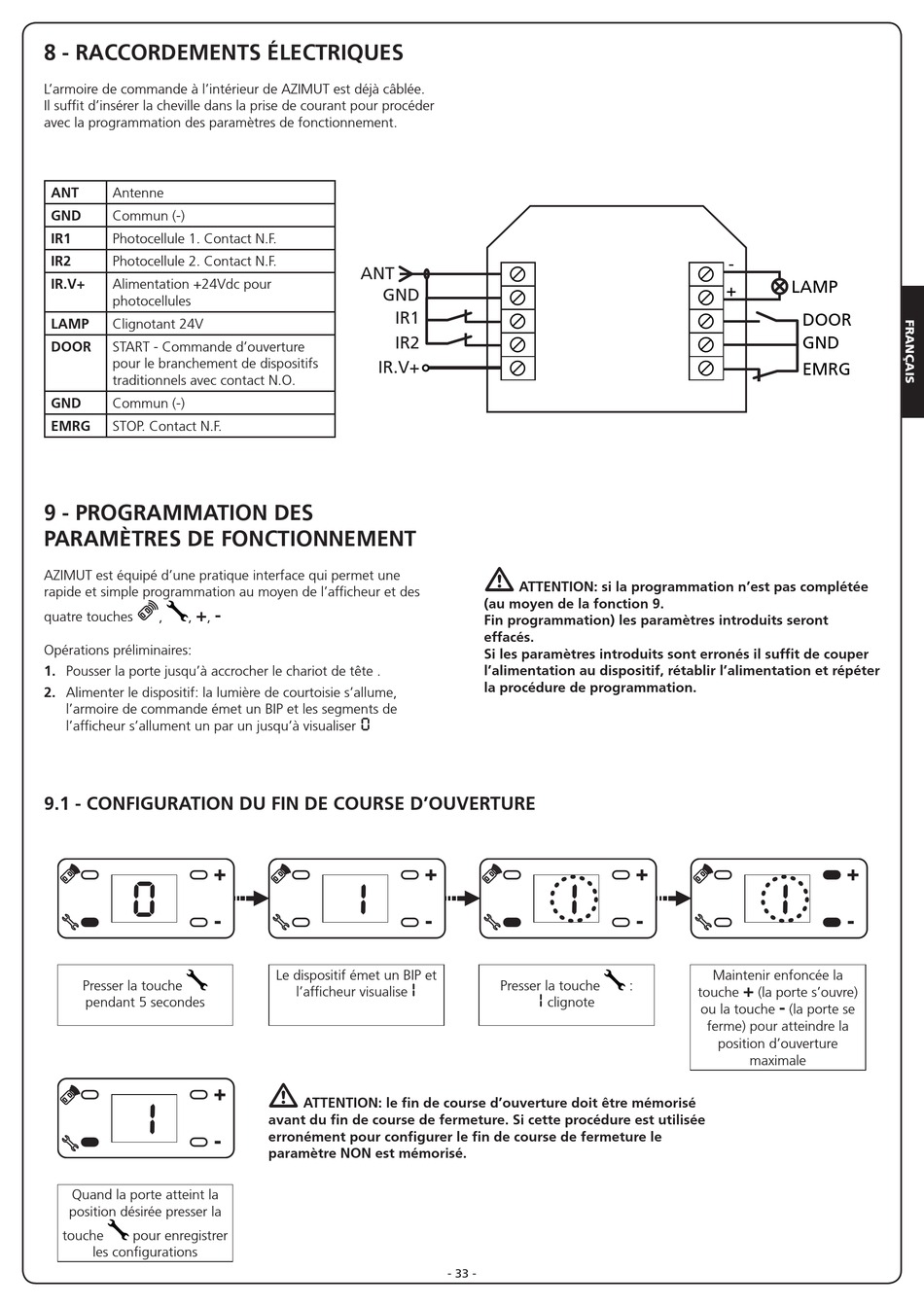 8 - RACCORDEMENTS ÉLECTRIQUES

L'armoire de commande à l'intérieur de AZIMUT est déjà câblée. Il suffit d'insérer la cheville dans la prise de courant pour procéder avec la programmation des paramètres de fonctionnement.

| ANT | Antenne |
|---|---|
| GND | Commun (-) |
| IR1 | Photocellule 1. Contact N.F. |
| IR2 | Photocellule 2. Contact N.F. |
| IR.V+ | Alimentation +24Vdc pour photocellules |
| LAMP | Clignotant 24V |
| DOOR | START - Commande d'ouverture pour le branchement de dispositifs traditionnels avec contact N.O. |
| GND | Commun (-) |
| EMRG | STOP. Contact N.F. |

ANT
GND
IR1
IR2
IR.V+
-
+
LAMP
DOOR
GND
EMRG

FRANÇAIS

9 - PROGRAMMATION DES PARAMÈTRES DE FONCTIONNEMENT

AZIMUT est équipé d'une pratique interface qui permet une rapide et simple programmation au moyen de l'afficheur et des quatre touches , , +, -

Opérations préliminaires:
1. Pousser la porte jusqu'à accrocher le chariot de tête .
2. Alimenter le dispositif: la lumière de courtoisie s'allume, l'armoire de commande émet un BIP et les segments de l'afficheur s'allument un par un jusqu'à visualiser 0

ATTENTION: si la programmation n'est pas complétée (au moyen de la fonction 9. Fin programmation) les paramètres introduits seront effacés.
Si les paramètres introduits sont erronés il suffit de couper l'alimentation au dispositif, rétablir l'alimentation et répéter la procédure de programmation.

9.1 - CONFIGURATION DU FIN DE COURSE D'OUVERTURE

+ 0 -
+ 1 -
+ 1 -
+ 1 -

Presser la touche pendant 5 secondes

Le dispositif émet un BIP et l'afficheur visualise 1

Presser la touche : 1 clignote

Maintenir enfoncée la touche + (la porte s'ouvre) ou la touche - (la porte se ferme) pour atteindre la position d'ouverture maximale

+ 1 -

ATTENTION: le fin de course d'ouverture doit être mémorisé avant du fin de course de fermeture. Si cette procédure est utilisée erronément pour configurer le fin de course de fermeture le paramètre NON est mémorisé.

Quand la porte atteint la position désirée presser la touche pour enregistrer les configurations

- 33 -