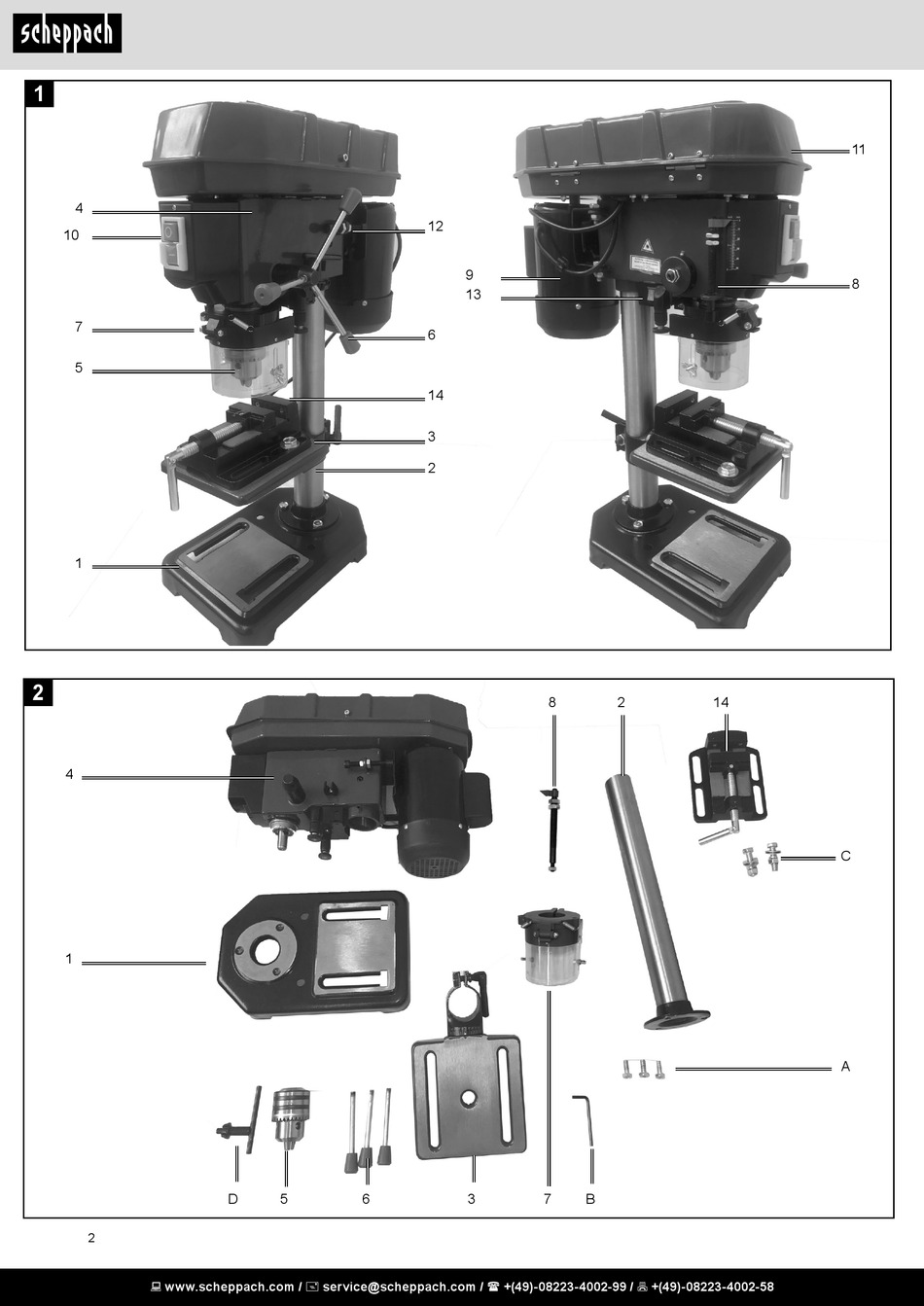 scheppach

1

4
10
7
5
1
12
6
14
3
2
11
9
13
8

2

4
1
8
2
14
C
A
D
5
6
3
7
B

2

www.scheppach.com / service@scheppach.com / +(49)-08223-4002-99 / +(49)-08223-4002-58