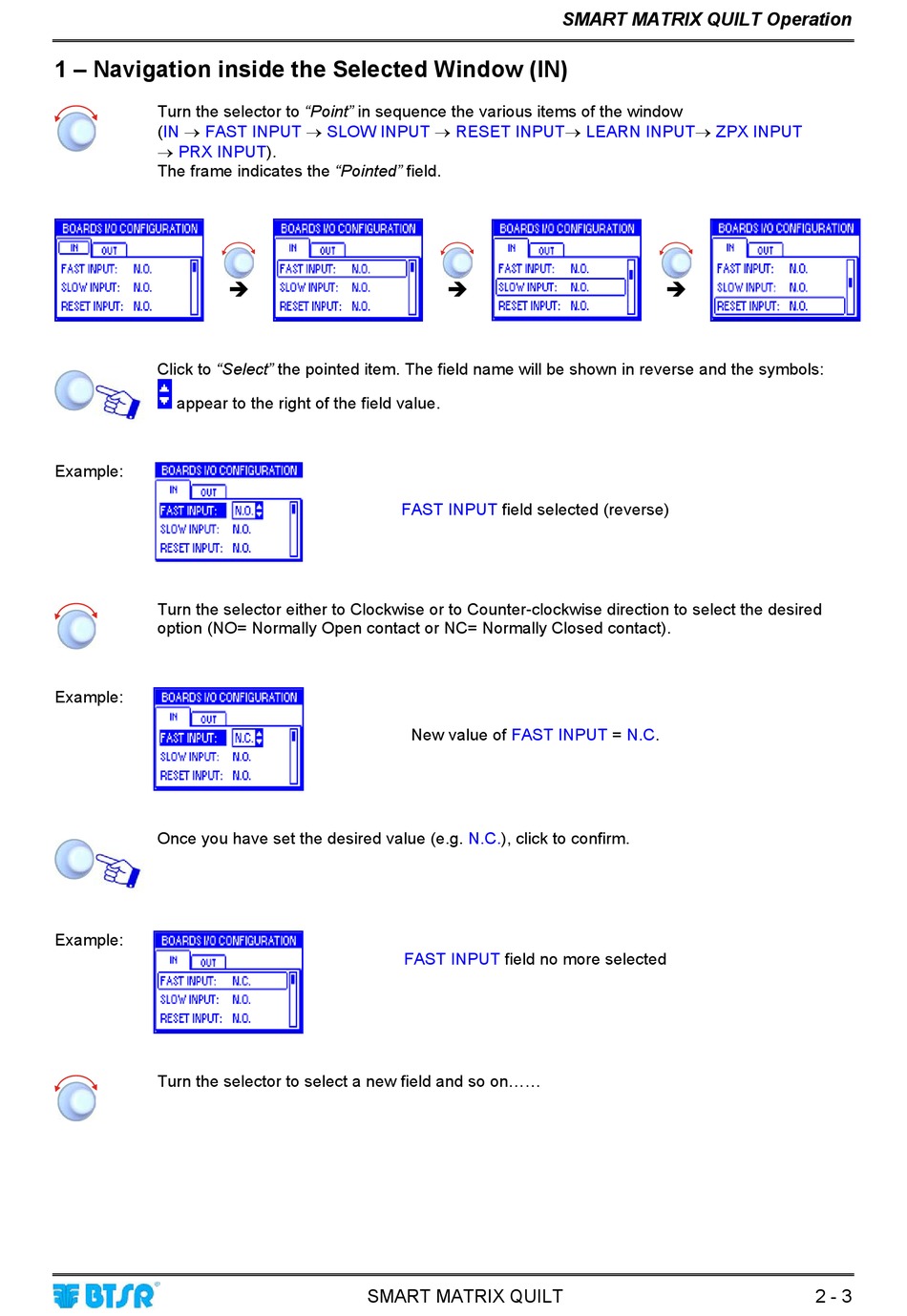 SMART MATRIX QUILT Operation

1 – Navigation inside the Selected Window (IN)

Turn the selector to "Point" in sequence the various items of the window (IN → FAST INPUT → SLOW INPUT → RESET INPUT→ LEARN INPUT→ ZPX INPUT → PRX INPUT).
The frame indicates the "Pointed" field.

BOARDS I/O CONFIGURATION
IN OUT
FAST INPUT: N.O.
SLOW INPUT: N.O.
RESET INPUT: N.O.

BOARDS I/O CONFIGURATION
IN OUT
FAST INPUT: N.O.
SLOW INPUT: N.O.
RESET INPUT: N.O.

BOARDS I/O CONFIGURATION
IN OUT
FAST INPUT: N.O.
SLOW INPUT: N.O.
RESET INPUT: N.O.

BOARDS I/O CONFIGURATION
IN OUT
FAST INPUT: N.O.
SLOW INPUT: N.O.
RESET INPUT: N.O.

Click to "Select" the pointed item. The field name will be shown in reverse and the symbols: appear to the right of the field value.

Example:

BOARDS I/O CONFIGURATION
IN OUT
FAST INPUT: N.O.
SLOW INPUT: N.O.
RESET INPUT: N.O.

FAST INPUT field selected (reverse)

Turn the selector either to Clockwise or to Counter-clockwise direction to select the desired option (NO= Normally Open contact or NC= Normally Closed contact).

Example:

BOARDS I/O CONFIGURATION
IN OUT
FAST INPUT: N.C.
SLOW INPUT: N.O.
RESET INPUT: N.O.

New value of FAST INPUT = N.C.

Once you have set the desired value (e.g. N.C.), click to confirm.

Example:

BOARDS I/O CONFIGURATION
IN OUT
FAST INPUT: N.C.
SLOW INPUT: N.O.
RESET INPUT: N.O.

FAST INPUT field no more selected

Turn the selector to select a new field and so on……

BTSR SMART MATRIX QUILT 2 - 3